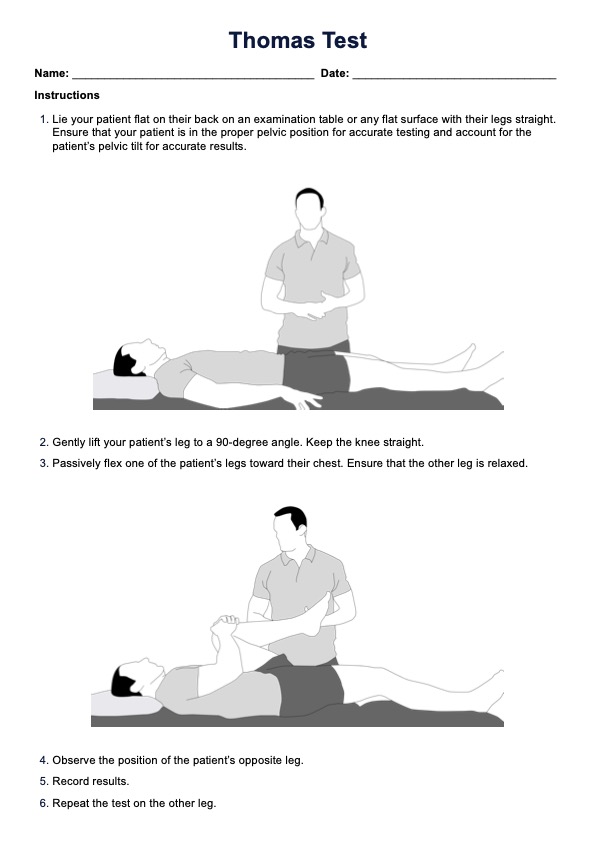 Thomas Test

Name: ______________________________________ Date: ________________________________

Instructions

1. Lie your patient flat on their back on an examination table or any flat surface with their legs straight. Ensure that your patient is in the proper pelvic position for accurate testing and account for the patient's pelvic tilt for accurate results.

2. Gently lift your patient's leg to a 90-degree angle. Keep the knee straight.
3. Passively flex one of the patient's legs toward their chest. Ensure that the other leg is relaxed.

4. Observe the position of the patient's opposite leg.
5. Record results.
6. Repeat the test on the other leg.