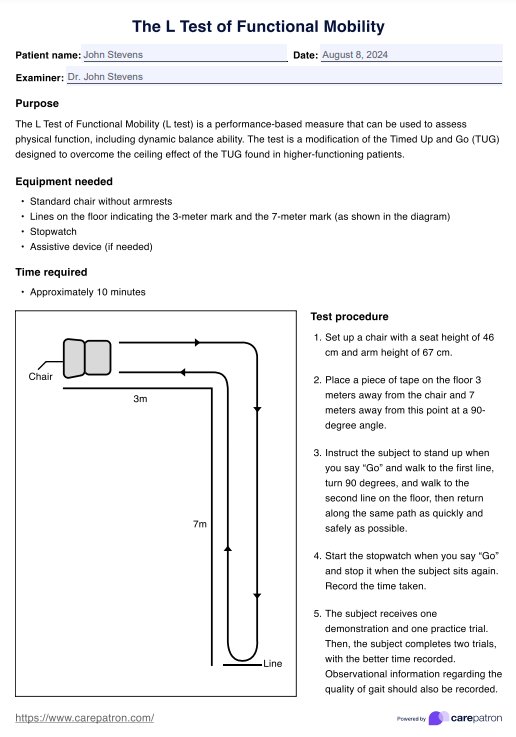 The L Test of Functional Mobility

Patient name: John Stevens
Date: August 8, 2024
Examiner: Dr. John Stevens

Purpose

The L Test of Functional Mobility (L test) is a performance-based measure that can be used to assess physical function, including dynamic balance ability. The test is a modification of the Timed Up and Go (TUG) designed to overcome the ceiling effect of the TUG found in higher-functioning patients.

Equipment needed

• Standard chair without armrests
• Lines on the floor indicating the 3-meter mark and the 7-meter mark (as shown in the diagram)
• Stopwatch
• Assistive device (if needed)

Time required

• Approximately 10 minutes

Chair
3m
7m
Line

Test procedure

1. Set up a chair with a seat height of 46 cm and arm height of 67 cm.

2. Place a piece of tape on the floor 3 meters away from the chair and 7 meters away from this point at a 90-degree angle.

3. Instruct the subject to stand up when you say "Go" and walk to the first line, turn 90 degrees, and walk to the second line on the floor, then return along the same path as quickly and safely as possible.

4. Start the stopwatch when you say "Go" and stop it when the subject sits again. Record the time taken.

5. The subject receives one demonstration and one practice trial. Then, the subject completes two trials, with the better time recorded. Observational information regarding the quality of gait should also be recorded.

https://www.carepatron.com/
Powered by carepatron