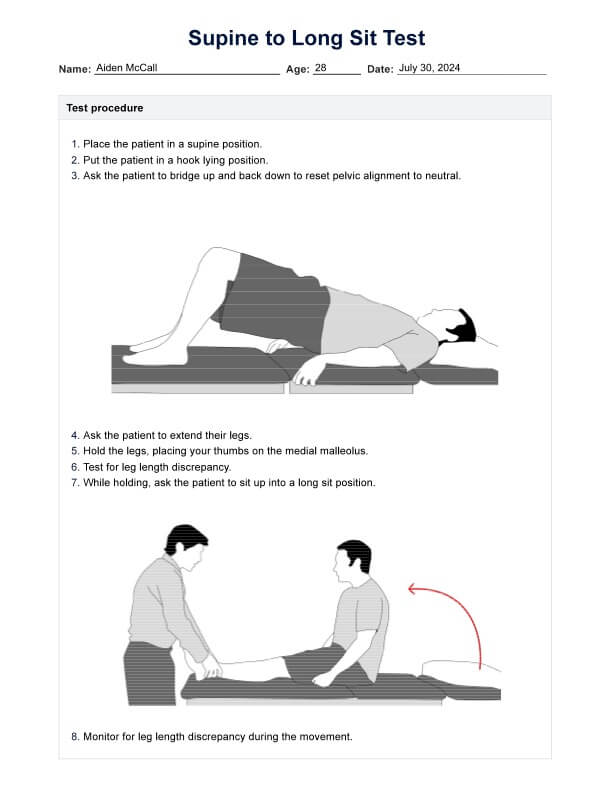 Supine to Long Sit Test

Name: Aiden McCall Age: 28 Date: July 30, 2024

Test procedure

1. Place the patient in a supine position.
2. Put the patient in a hook lying position.
3. Ask the patient to bridge up and back down to reset pelvic alignment to neutral.

4. Ask the patient to extend their legs.
5. Hold the legs, placing your thumbs on the medial malleolus.
6. Test for leg length discrepancy.
7. While holding, ask the patient to sit up into a long sit position.

8. Monitor for leg length discrepancy during the movement.