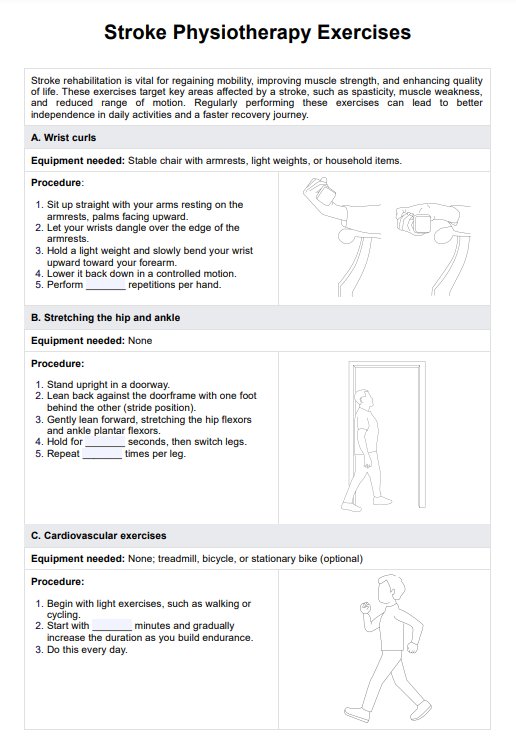 Stroke Physiotherapy Exercises

Stroke rehabilitation is vital for regaining mobility, improving muscle strength, and enhancing quality of life. These exercises target key areas affected by a stroke, such as spasticity, muscle weakness, and reduced range of motion. Regularly performing these exercises can lead to better independence in daily activities and a faster recovery journey.

A. Wrist curls

Equipment needed: Stable chair with armrests, light weights, or household items.

Procedure:

1. Sit up straight with your arms resting on the armrests, palms facing upward.
2. Let your wrists dangle over the edge of the armrests.
3. Hold a light weight and slowly bend your wrist upward toward your forearm.
4. Lower it back down in a controlled motion.
5. Perform _______ repetitions per hand.

B. Stretching the hip and ankle

Equipment needed: None

Procedure:

1. Stand upright in a doorway.
2. Lean back against the doorframe with one foot behind the other (stride position).
3. Gently lean forward, stretching the hip flexors and ankle plantar flexors.
4. Hold for _______ seconds, then switch legs.
5. Repeat _______ times per leg.

C. Cardiovascular exercises

Equipment needed: None; treadmill, bicycle, or stationary bike (optional)

Procedure:

1. Begin with light exercises, such as walking or cycling.
2. Start with _______ minutes and gradually increase the duration as you build endurance.
3. Do this every day.