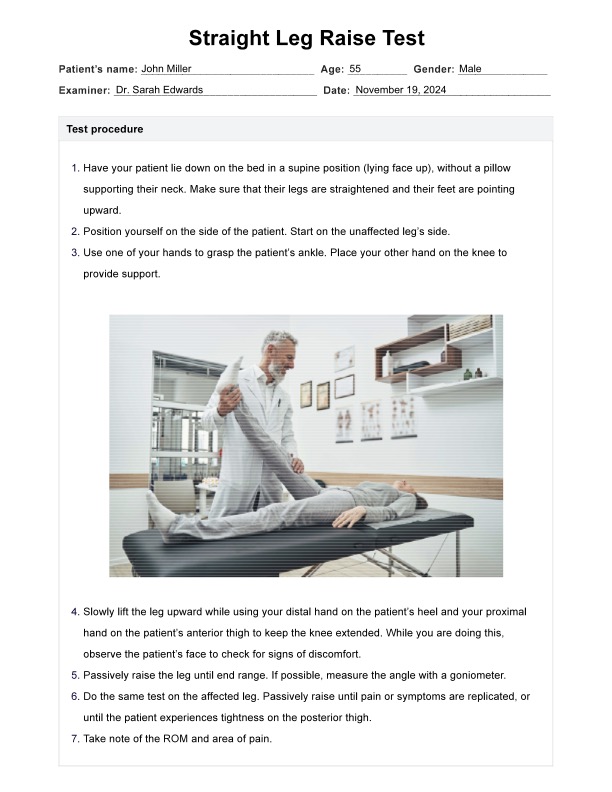 Straight Leg Raise Test

Patient's name: John Miller Age: 55 Gender: Male

Examiner: Dr. Sarah Edwards Date: November 19, 2024

Test procedure

1. Have your patient lie down on the bed in a supine position (lying face up), without a pillow supporting their neck. Make sure that their legs are straightened and their feet are pointing upward.
2. Position yourself on the side of the patient. Start on the unaffected leg's side.
3. Use one of your hands to grasp the patient's ankle. Place your other hand on the knee to provide support.

4. Slowly lift the leg upward while using your distal hand on the patient's heel and your proximal hand on the patient's anterior thigh to keep the knee extended. While you are doing this, observe the patient's face to check for signs of discomfort.
5. Passively raise the leg until end range. If possible, measure the angle with a goniometer.
6. Do the same test on the affected leg. Passively raise until pain or symptoms are replicated, or until the patient experiences tightness on the posterior thigh.
7. Take note of the ROM and area of pain.