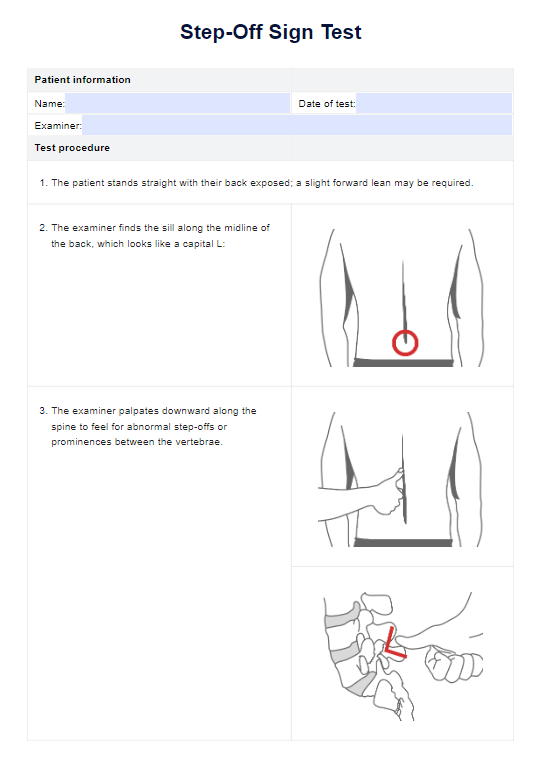 Step-Off Sign Test

Patient information

Name:

Date of test:

Examiner:

Test procedure

1. The patient stands straight with their back exposed; a slight forward lean may be required.

2. The examiner finds the sill along the midline of the back, which looks like a capital L:

3. The examiner palpates downward along the spine to feel for abnormal step-offs or prominences between the vertebrae.