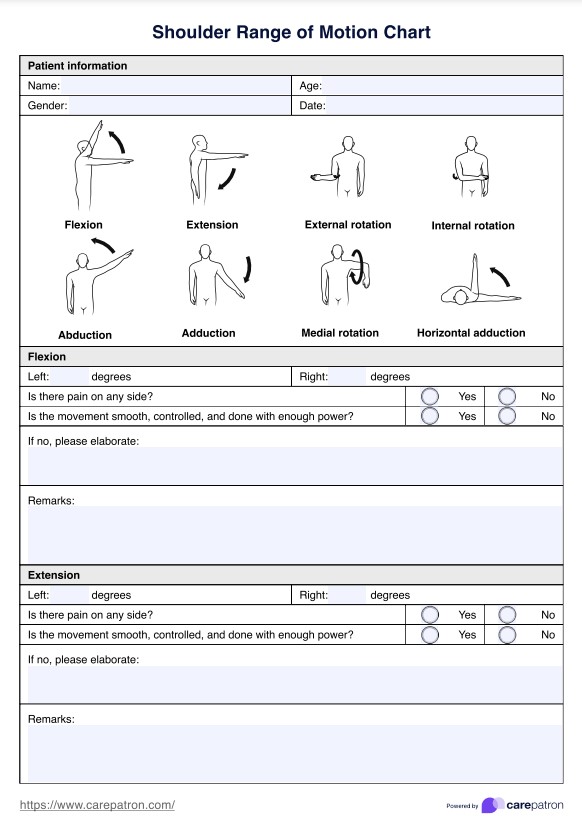 Shoulder Range of Motion Chart

Patient information

Name:

Age:

Gender:

Date:

Flexion

Extension

External rotation

Internal rotation

Abduction

Adduction

Medial rotation

Horizontal adduction

Flexion

Left: degrees

Right: degrees

Is there pain on any side? Yes No

Is the movement smooth, controlled, and done with enough power? Yes No

If no, please elaborate:

Remarks:

Extension

Left: degrees

Right: degrees

Is there pain on any side? Yes No

Is the movement smooth, controlled, and done with enough power? Yes No

If no, please elaborate:

Remarks:

https://www.carepatron.com/

Powered by carepatron