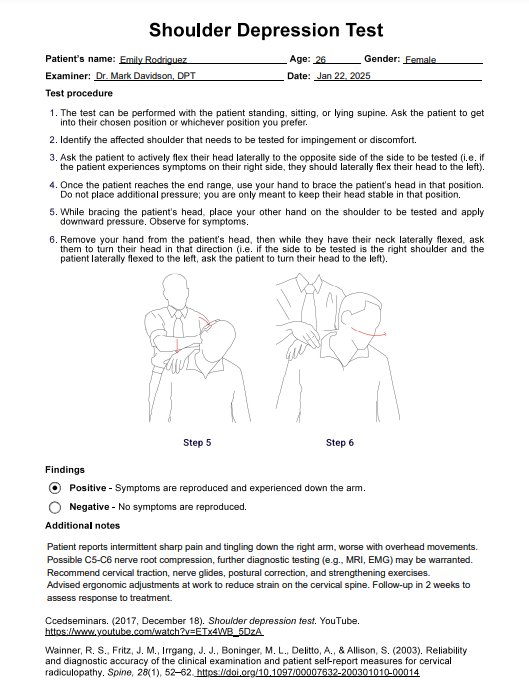 Shoulder Depression Test

Patient's name: Emily Rodriguez Age: 26 Gender: Female

Examiner: Dr. Mark Davidson, DPT Date: Jan 22, 2025

Test procedure

1. The test can be performed with the patient standing, sitting, or lying supine. Ask the patient to get into their chosen position or whichever position you prefer.

2. Identify the affected shoulder that needs to be tested for impingement or discomfort.

3. Ask the patient to actively flex their head laterally to the opposite side of the side to be tested (i.e. if the patient experiences symptoms on their right side, they should laterally flex their head to the left).

4. Once the patient reaches the end range, use your hand to brace the patient's head in that position. Do not place additional pressure; you are only meant to keep their head stable in that position.

5. While bracing the patient's head, place your other hand on the shoulder to be tested and apply downward pressure. Observe for symptoms.

6. Remove your hand from the patient's head, then while they have their neck laterally flexed, ask them to turn their head in that direction (i.e. if the side to be tested is the right shoulder and the patient laterally flexed to the left, ask the patient to turn their head to the left).

Step 5

Step 6

Findings

Positive - Symptoms are reproduced and experienced down the arm.

Negative - No symptoms are reproduced.

Additional notes

Patient reports intermittent sharp pain and tingling down the right arm, worse with overhead movements. Possible C5-C6 nerve root compression, further diagnostic testing (e.g., MRI, EMG) may be warranted. Recommend cervical traction, nerve glides, postural correction, and strengthening exercises. Advised ergonomic adjustments at work to reduce strain on the cervical spine. Follow-up in 2 weeks to assess response to treatment.

Ccedseminars. (2017, December 18). Shoulder depression test. YouTube. https://www.youtube.com/watch?v=ETx4WB_5DzA

Wainner, R. S., Fritz, J. M., Irrgang, J. J., Boninger, M. L., Delitto, A., & Allison, S. (2003). Reliability and diagnostic accuracy of the clinical examination and patient self-report measures for cervical radiculopathy. Spine, 28(1), 52–62. https://doi.org/10.1097/00007632-200301010-00014