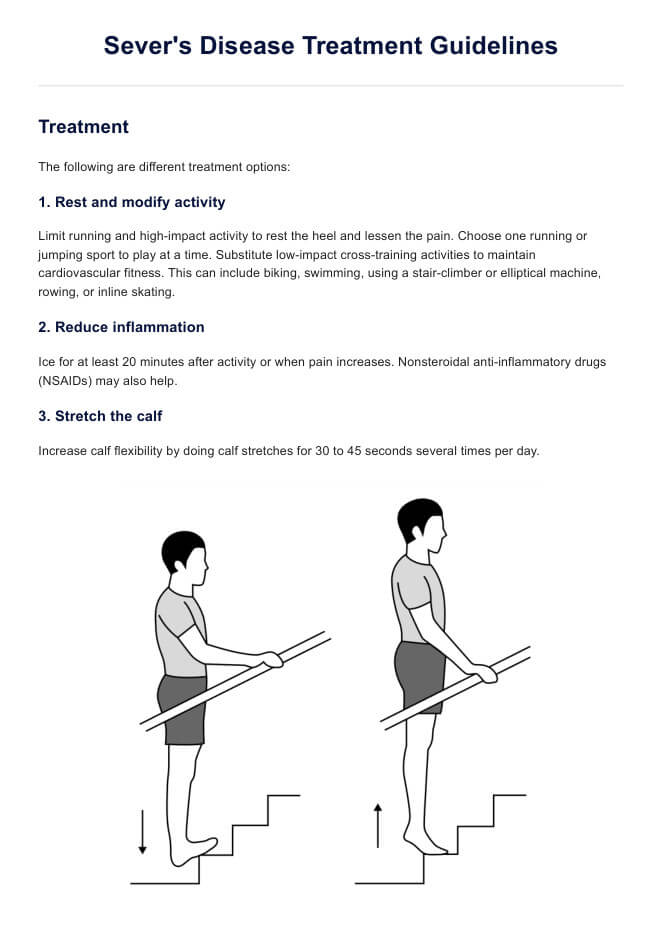 Sever's Disease Treatment Guidelines

Treatment

The following are different treatment options:

1. Rest and modify activity

Limit running and high-impact activity to rest the heel and lessen the pain. Choose one running or jumping sport to play at a time. Substitute low-impact cross-training activities to maintain cardiovascular fitness. This can include biking, swimming, using a stair-climber or elliptical machine, rowing, or inline skating.

2. Reduce inflammation

Ice for at least 20 minutes after activity or when pain increases. Nonsteroidal anti-inflammatory drugs (NSAIDs) may also help.

3. Stretch the calf

Increase calf flexibility by doing calf stretches for 30 to 45 seconds several times per day.