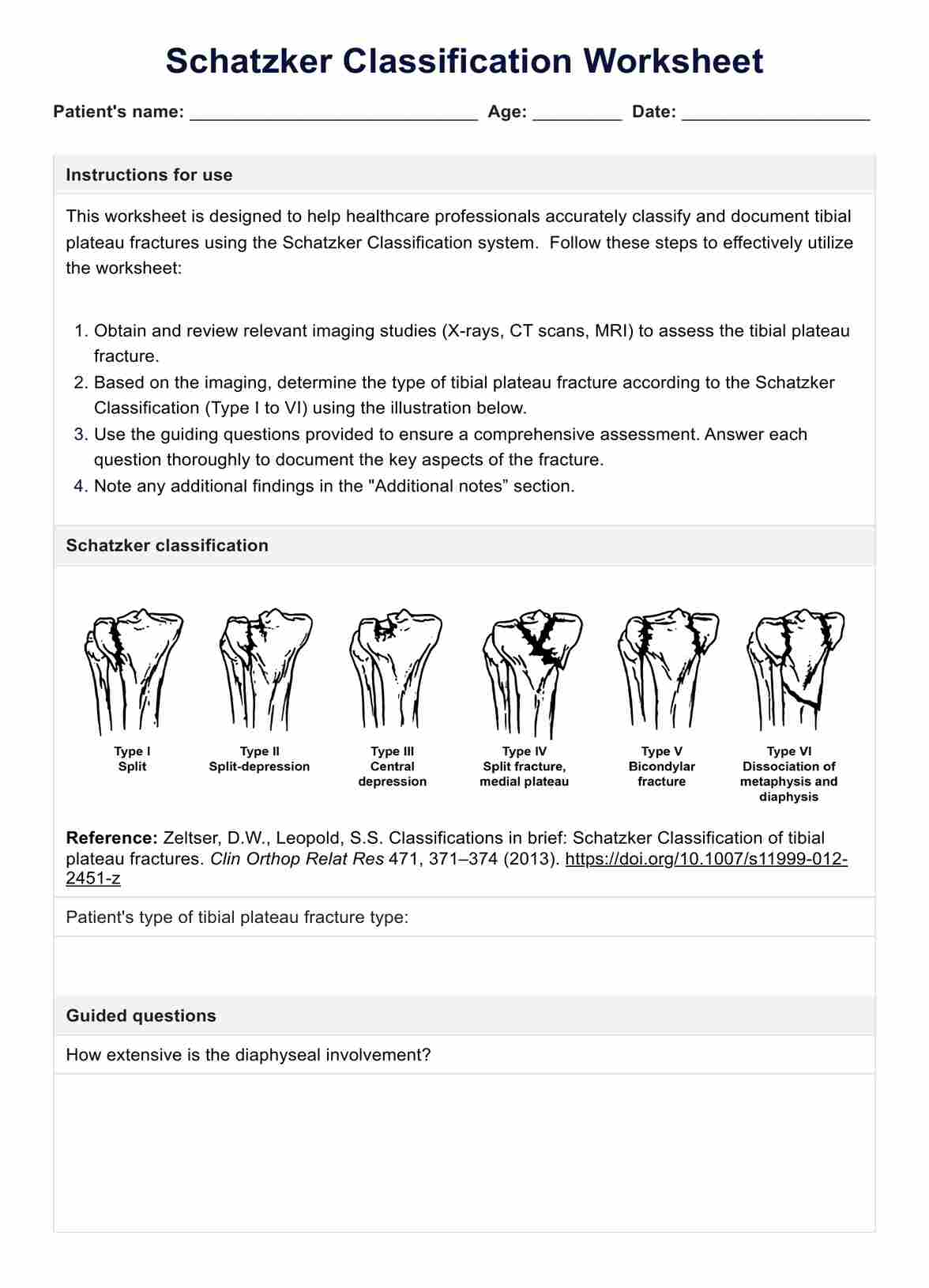 Schatzker Classification Worksheet

Patient's name: ______________________________ Age: _________ Date: ___________________

Instructions for use

This worksheet is designed to help healthcare professionals accurately classify and document tibial plateau fractures using the Schatzker Classification system. Follow these steps to effectively utilize the worksheet:

1. Obtain and review relevant imaging studies (X-rays, CT scans, MRI) to assess the tibial plateau fracture.
2. Based on the imaging, determine the type of tibial plateau fracture according to the Schatzker Classification (Type I to VI) using the illustration below.
3. Use the guiding questions provided to ensure a comprehensive assessment. Answer each question thoroughly to document the key aspects of the fracture.
4. Note any additional findings in the "Additional notes” section.

Schatzker classification

Type I Split

Type II Split-depression

Type III Central depression

Type IV Split fracture, medial plateau

Type V Bicondylar fracture

Type VI Dissociation of metaphysis and diaphysis

Reference: Zeltser, D.W., Leopold, S.S. Classifications in brief: Schatzker Classification of tibial plateau fractures. Clin Orthop Relat Res 471, 371–374 (2013). https://doi.org/10.1007/s11999-012-2451-z

Patient's type of tibial plateau fracture type:

Guided questions

How extensive is the diaphyseal involvement?