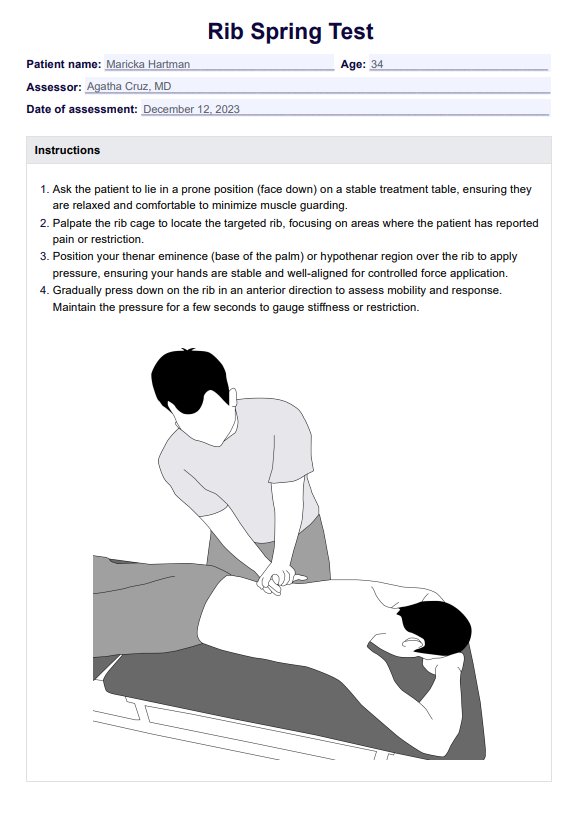 Rib Spring Test

Patient name: Maricka Hartman Age: 34

Assessor: Agatha Cruz, MD

Date of assessment: December 12, 2023

Instructions

1. Ask the patient to lie in a prone position (face down) on a stable treatment table, ensuring they are relaxed and comfortable to minimize muscle guarding.
2. Palpate the rib cage to locate the targeted rib, focusing on areas where the patient has reported pain or restriction.
3. Position your thenar eminence (base of the palm) or hypothenar region over the rib to apply pressure, ensuring your hands are stable and well-aligned for controlled force application.
4. Gradually press down on the rib in an anterior direction to assess mobility and response. Maintain the pressure for a few seconds to gauge stiffness or restriction.