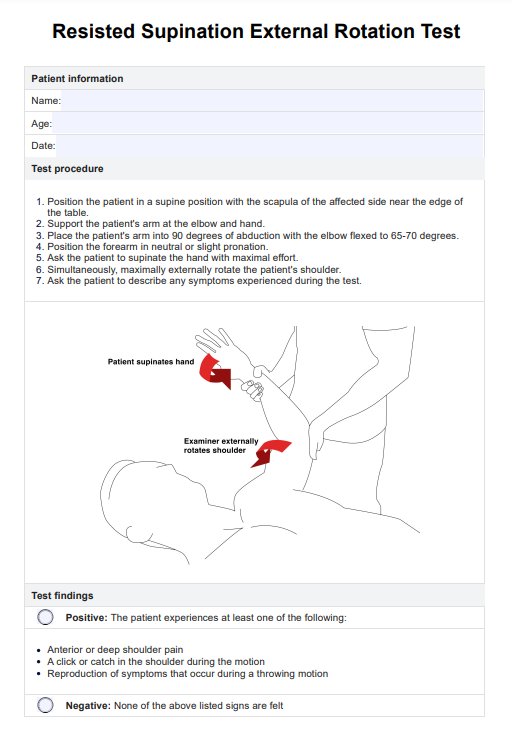 Resisted Supination External Rotation Test

Patient information

Name:

Age:

Date:

Test procedure

1. Position the patient in a supine position with the scapula of the affected side near the edge of the table.
2. Support the patient's arm at the elbow and hand.
3. Place the patient's arm into 90 degrees of abduction with the elbow flexed to 65-70 degrees.
4. Position the forearm in neutral or slight pronation.
5. Ask the patient to supinate the hand with maximal effort.
6. Simultaneously, maximally externally rotate the patient's shoulder.
7. Ask the patient to describe any symptoms experienced during the test.

Patient supinates hand

Examiner externally rotates shoulder

Test findings

Positive: The patient experiences at least one of the following:

• Anterior or deep shoulder pain
• A click or catch in the shoulder during the motion
• Reproduction of symptoms that occur during a throwing motion

Negative: None of the above listed signs are felt