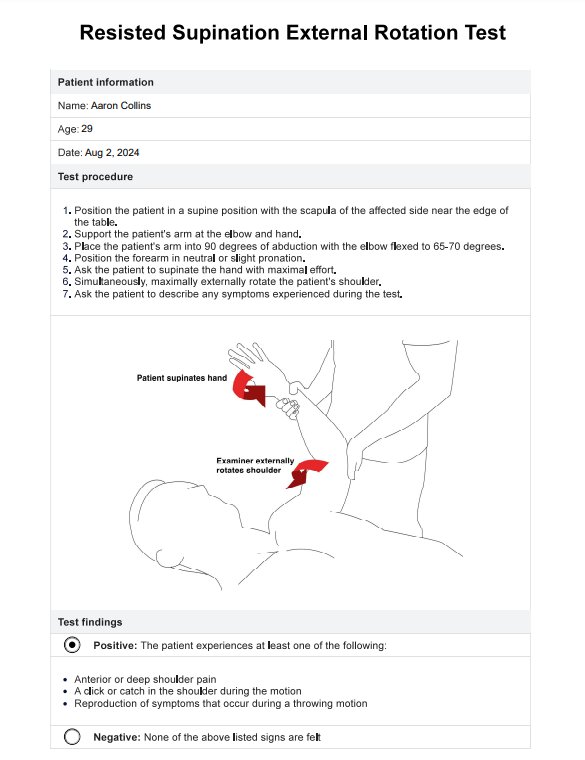 Resisted Supination External Rotation Test

Patient information

Name: Aaron Collins

Age: 29

Date: Aug 2, 2024

Test procedure

1. Position the patient in a supine position with the scapula of the affected side near the edge of the table.
2. Support the patient's arm at the elbow and hand.
3. Place the patient's arm into 90 degrees of abduction with the elbow flexed to 65-70 degrees.
4. Position the forearm in neutral or slight pronation.
5. Ask the patient to supinate the hand with maximal effort.
6. Simultaneously, maximally externally rotate the patient's shoulder.
7. Ask the patient to describe any symptoms experienced during the test.

Patient supinates hand

Examiner externally rotates shoulder

Test findings

Positive: The patient experiences at least one of the following:

• Anterior or deep shoulder pain
• A click or catch in the shoulder during the motion
• Reproduction of symptoms that occur during a throwing motion

Negative: None of the above listed signs are felt