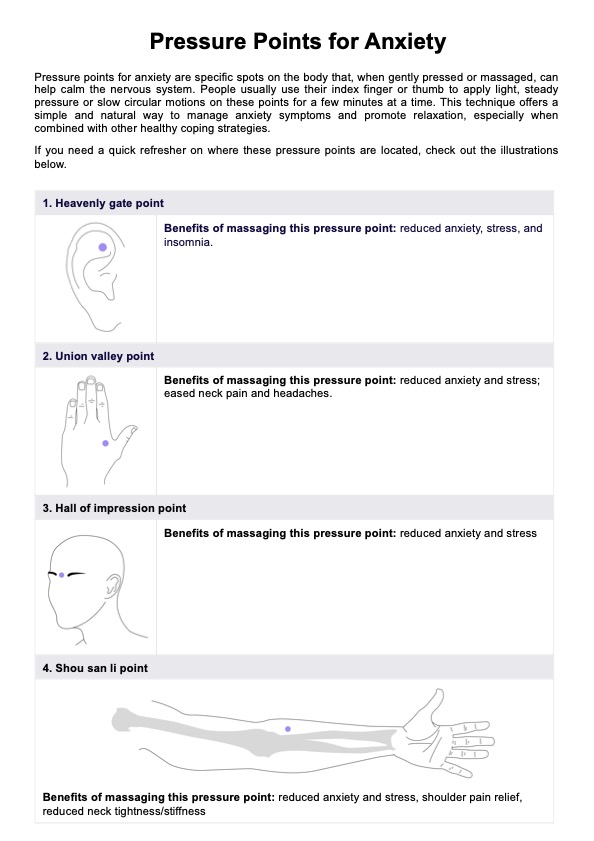 Pressure Points for Anxiety

Pressure points for anxiety are specific spots on the body that, when gently pressed or massaged, can help calm the nervous system. People usually use their index finger or thumb to apply light, steady pressure or slow circular motions on these points for a few minutes at a time. This technique offers a simple and natural way to manage anxiety symptoms and promote relaxation, especially when combined with other healthy coping strategies.

If you need a quick refresher on where these pressure points are located, check out the illustrations below.

1. Heavenly gate point

Benefits of massaging this pressure point: reduced anxiety, stress, and insomnia.

2. Union valley point

Benefits of massaging this pressure point: reduced anxiety and stress; eased neck pain and headaches.

3. Hall of impression point

Benefits of massaging this pressure point: reduced anxiety and stress

4. Shou san li point

Benefits of massaging this pressure point: reduced anxiety and stress, shoulder pain relief, reduced neck tightness/stiffness