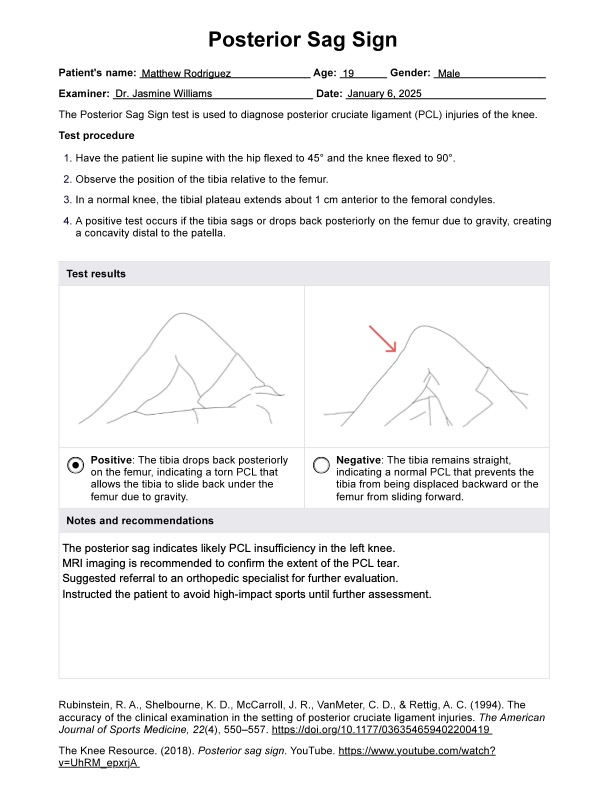 Posterior Sag Sign

Patient's name: Matthew Rodriguez Age: 19 Gender: Male

Examiner: Dr. Jasmine Williams Date: January 6, 2025

The Posterior Sag Sign test is used to diagnose posterior cruciate ligament (PCL) injuries of the knee.

Test procedure

1. Have the patient lie supine with the hip flexed to 45° and the knee flexed to 90°.

2. Observe the position of the tibia relative to the femur.

3. In a normal knee, the tibial plateau extends about 1 cm anterior to the femoral condyles.

4. A positive test occurs if the tibia sags or drops back posteriorly on the femur due to gravity, creating a concavity distal to the patella.

Test results

Positive: The tibia drops back posteriorly on the femur, indicating a torn PCL that allows the tibia to slide back under the femur due to gravity.

Negative: The tibia remains straight, indicating a normal PCL that prevents the tibia from being displaced backward or the femur from sliding forward.

Notes and recommendations

The posterior sag indicates likely PCL insufficiency in the left knee.
MRI imaging is recommended to confirm the extent of the PCL tear.
Suggested referral to an orthopedic specialist for further evaluation.
Instructed the patient to avoid high-impact sports until further assessment.

Rubinstein, R. A., Shelbourne, K. D., McCarroll, J. R., VanMeter, C. D., & Rettig, A. C. (1994). The accuracy of the clinical examination in the setting of posterior cruciate ligament injuries. The American Journal of Sports Medicine, 22(4), 550–557. https://doi.org/10.1177/036354659402200419

The Knee Resource. (2018). Posterior sag sign. YouTube. https://www.youtube.com/watch?v=UhRM_epxrjA