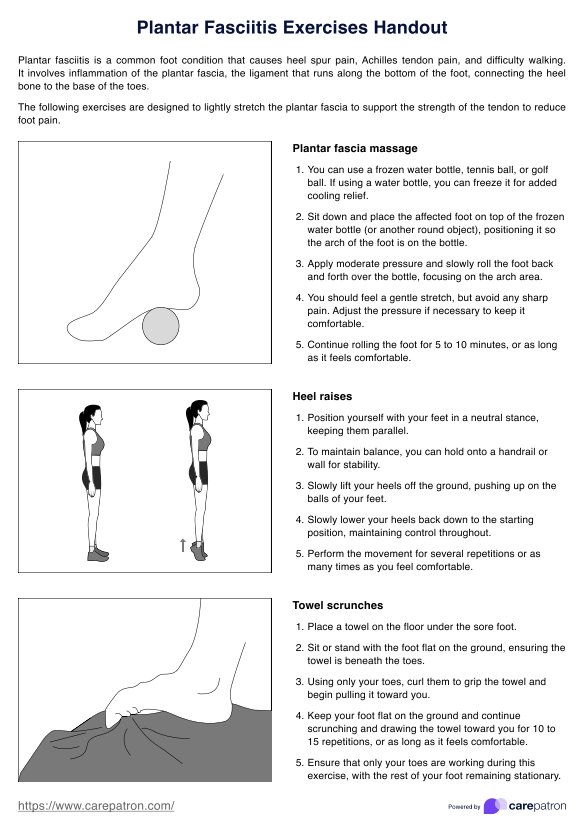 Plantar Fasciitis Exercises Handout

Plantar fasciitis is a common foot condition that causes heel spur pain, Achilles tendon pain, and difficulty walking. It involves inflammation of the plantar fascia, the ligament that runs along the bottom of the foot, connecting the heel bone to the base of the toes.

The following exercises are designed to lightly stretch the plantar fascia to support the strength of the tendon to reduce foot pain.

Plantar fascia massage

1. You can use a frozen water bottle, tennis ball, or golf ball. If using a water bottle, you can freeze it for added cooling relief.
2. Sit down and place the affected foot on top of the frozen water bottle (or another round object), positioning it so the arch of the foot is on the bottle.
3. Apply moderate pressure and slowly roll the foot back and forth over the bottle, focusing on the arch area.
4. You should feel a gentle stretch, but avoid any sharp pain. Adjust the pressure if necessary to keep it comfortable.
5. Continue rolling the foot for 5 to 10 minutes, or as long as it feels comfortable.

Heel raises

1. Position yourself with your feet in a neutral stance, keeping them parallel.
2. To maintain balance, you can hold onto a handrail or wall for stability.
3. Slowly lift your heels off the ground, pushing up on the balls of your feet.
4. Slowly lower your heels back down to the starting position, maintaining control throughout.
5. Perform the movement for several repetitions or as many times as you feel comfortable.

Towel scrunches

1. Place a towel on the floor under the sore foot.
2. Sit or stand with the foot flat on the ground, ensuring the towel is beneath the toes.
3. Using only your toes, curl them to grip the towel and begin pulling it toward you.
4. Keep your foot flat on the ground and continue scrunching and drawing the towel toward you for 10 to 15 repetitions, or as long as it feels comfortable.
5. Ensure that only your toes are working during this exercise, with the rest of your foot remaining stationary.

https://www.carepatron.com/

Powered by carepatron