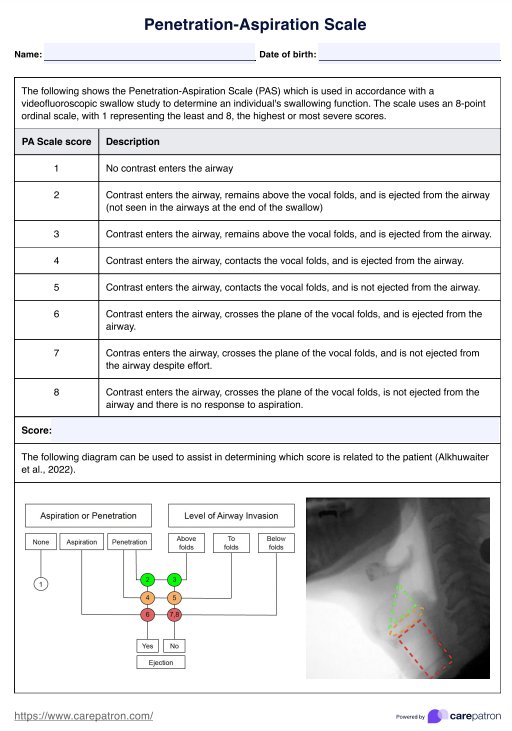 Penetration-Aspiration Scale

Name: Date of birth:

The following shows the Penetration-Aspiration Scale (PAS) which is used in accordance with a videofluoroscopic swallow study to determine an individual's swallowing function. The scale uses an 8-point ordinal scale, with 1 representing the least and 8, the highest or most severe scores.

| PA Scale score | Description |
|---|---|
| 1 | No contrast enters the airway |
| 2 | Contrast enters the airway, remains above the vocal folds, and is ejected from the airway (not seen in the airways at the end of the swallow) |
| 3 | Contrast enters the airway, remains above the vocal folds, and is ejected from the airway. |
| 4 | Contrast enters the airway, contacts the vocal folds, and is ejected from the airway. |
| 5 | Contrast enters the airway, contacts the vocal folds, and is not ejected from the airway. |
| 6 | Contrast enters the airway, crosses the plane of the vocal folds, and is ejected from the airway. |
| 7 | Contras enters the airway, crosses the plane of the vocal folds, and is not ejected from the airway despite effort. |
| 8 | Contrast enters the airway, crosses the plane of the vocal folds, is not ejected from the airway and there is no response to aspiration. |

Score:

The following diagram can be used to assist in determining which score is related to the patient (Alkhuwaiter et al., 2022).

Aspiration or Penetration

Level of Airway Invasion

None

Aspiration

Penetration

Above folds

To folds

Below folds

1

2

3

4

5

6

7,8

Yes

No

Ejection

https://www.carepatron.com/

Powered by carepatron