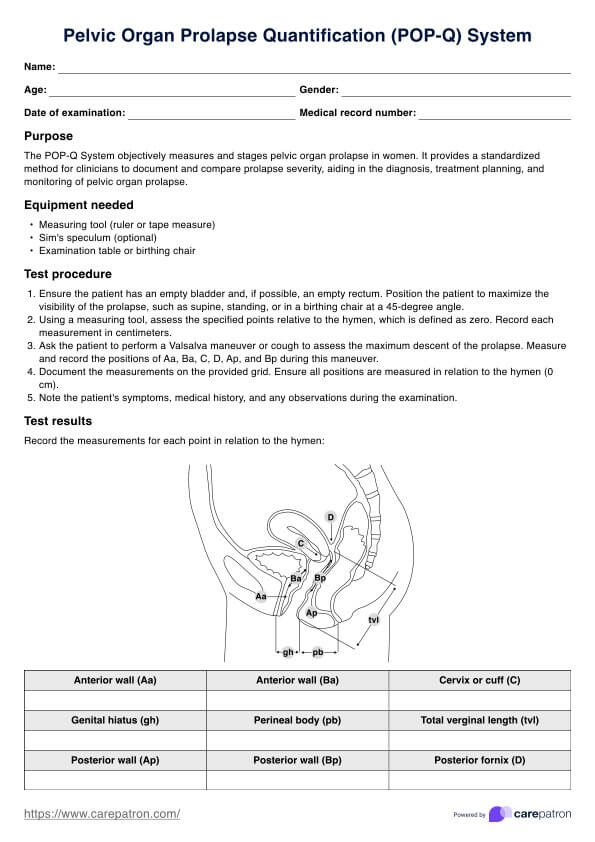 Pelvic Organ Prolapse Quantification (POP-Q) System

Name:

Age: Gender:

Date of examination: Medical record number:

Purpose

The POP-Q System objectively measures and stages pelvic organ prolapse in women. It provides a standardized method for clinicians to document and compare prolapse severity, aiding in the diagnosis, treatment planning, and monitoring of pelvic organ prolapse.

Equipment needed

• Measuring tool (ruler or tape measure)
• Sim's speculum (optional)
• Examination table or birthing chair

Test procedure

1. Ensure the patient has an empty bladder and, if possible, an empty rectum. Position the patient to maximize the visibility of the prolapse, such as supine, standing, or in a birthing chair at a 45-degree angle.
2. Using a measuring tool, assess the specified points relative to the hymen, which is defined as zero. Record each measurement in centimeters.
3. Ask the patient to perform a Valsalva maneuver or cough to assess the maximum descent of the prolapse. Measure and record the positions of Aa, Ba, C, D, Ap, and Bp during this maneuver.
4. Document the measurements on the provided grid. Ensure all positions are measured in relation to the hymen (0 cm).
5. Note the patient's symptoms, medical history, and any observations during the examination.

Test results

Record the measurements for each point in relation to the hymen:

D
C
Ba Bp
Aa
Ap
tvl
gh pb

| Anterior wall (Aa) | Anterior wall (Ba) | Cervix or cuff (C) |
|---|---|---|
| | | |
| Genital hiatus (gh) | Perineal body (pb) | Total verginal length (tvl) |
| | | |
| Posterior wall (Ap) | Posterior wall (Bp) | Posterior fornix (D) |
| | | |

https://www.carepatron.com/

Powered by carepatron