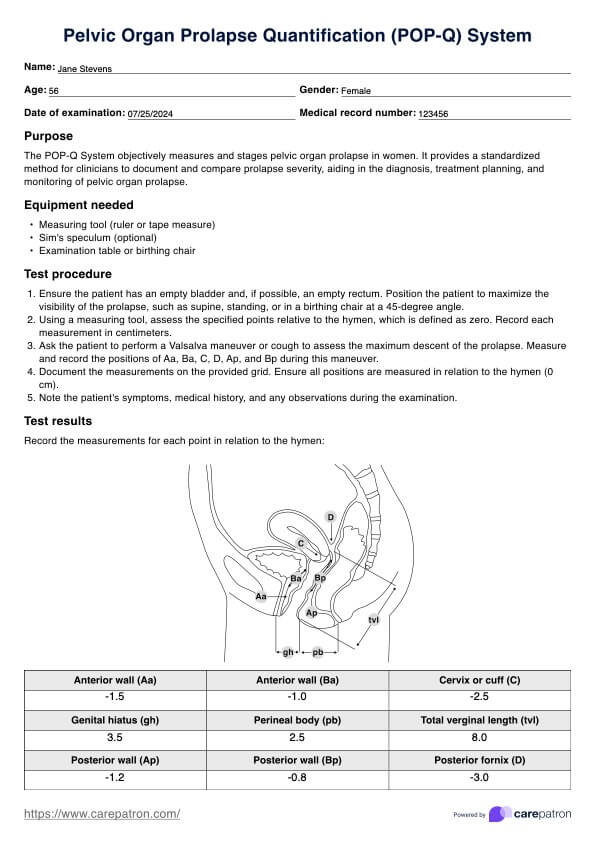 Pelvic Organ Prolapse Quantification (POP-Q) System

Name: Jane Stevens

Age: 56

Gender: Female

Date of examination: 07/25/2024

Medical record number: 123456

Purpose

The POP-Q System objectively measures and stages pelvic organ prolapse in women. It provides a standardized method for clinicians to document and compare prolapse severity, aiding in the diagnosis, treatment planning, and monitoring of pelvic organ prolapse.

Equipment needed

• Measuring tool (ruler or tape measure)
• Sim's speculum (optional)
• Examination table or birthing chair

Test procedure

1. Ensure the patient has an empty bladder and, if possible, an empty rectum. Position the patient to maximize the visibility of the prolapse, such as supine, standing, or in a birthing chair at a 45-degree angle.
2. Using a measuring tool, assess the specified points relative to the hymen, which is defined as zero. Record each measurement in centimeters.
3. Ask the patient to perform a Valsalva maneuver or cough to assess the maximum descent of the prolapse. Measure and record the positions of Aa, Ba, C, D, Ap, and Bp during this maneuver.
4. Document the measurements on the provided grid. Ensure all positions are measured in relation to the hymen (0 cm).
5. Note the patient's symptoms, medical history, and any observations during the examination.

Test results

Record the measurements for each point in relation to the hymen:

D
C
Ba
Bp
Aa
Ap
tvl
gh
pb

| Anterior wall (Aa) | Anterior wall (Ba) | Cervix or cuff (C) |
|---|---|---|
| -1.5 | -1.0 | -2.5 |
| Genital hiatus (gh) | Perineal body (pb) | Total verginal length (tvl) |
| 3.5 | 2.5 | 8.0 |
| Posterior wall (Ap) | Posterior wall (Bp) | Posterior fornix (D) |
| -1.2 | -0.8 | -3.0 |

https://www.carepatron.com/

Powered by carepatron