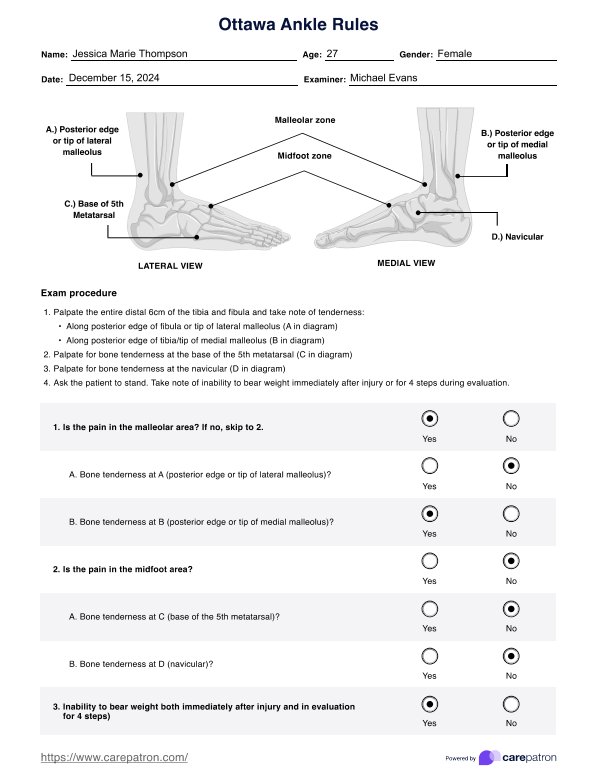 Ottawa Ankle Rules

Name: Jessica Marie Thompson Age: 27 Gender: Female

Date: December 15, 2024 Examiner: Michael Evans

A.) Posterior edge or tip of lateral malleolus

Malleolar zone

Midfoot zone

B.) Posterior edge or tip of medial malleolus

C.) Base of 5th Metatarsal

D.) Navicular

LATERAL VIEW

MEDIAL VIEW

Exam procedure

1. Palpate the entire distal 6cm of the tibia and fibula and take note of tenderness:
• Along posterior edge of fibula or tip of lateral malleolus (A in diagram)
• Along posterior edge of tibia/tip of medial malleolus (B in diagram)
2. Palpate for bone tenderness at the base of the 5th metatarsal (C in diagram)
3. Palpate for bone tenderness at the navicular (D in diagram)
4. Ask the patient to stand. Take note of inability to bear weight immediately after injury or for 4 steps during evaluation.

1. Is the pain in the malleolar area? If no, skip to 2. Yes No

A. Bone tenderness at A (posterior edge or tip of lateral malleolus)? Yes No

B. Bone tenderness at B (posterior edge or tip of medial malleolus)? Yes No

2. Is the pain in the midfoot area? Yes No

A. Bone tenderness at C (base of the 5th metatarsal)? Yes No

B. Bone tenderness at D (navicular)? Yes No

3. Inability to bear weight both immediately after injury and in evaluation for 4 steps) Yes No

https://www.carepatron.com/

Powered by carepatron