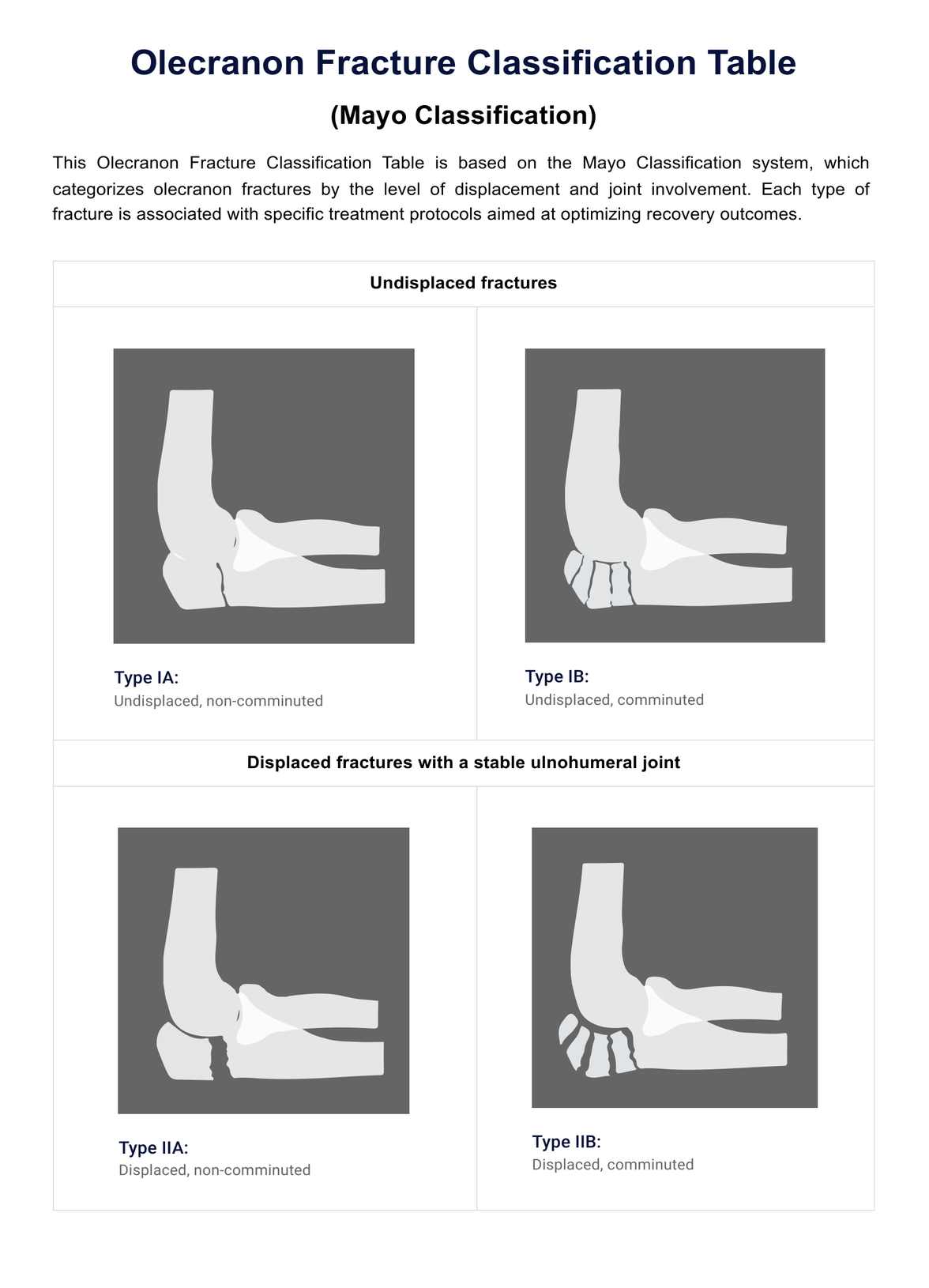 Olecranon Fracture Classification Table

(Mayo Classification)

This Olecranon Fracture Classification Table is based on the Mayo Classification system, which categorizes olecranon fractures by the level of displacement and joint involvement. Each type of fracture is associated with specific treatment protocols aimed at optimizing recovery outcomes.

Undisplaced fractures

Type IA:
Undisplaced, non-comminuted

Type IB:
Undisplaced, comminuted

Displaced fractures with a stable ulnohumeral joint

Type IIA:
Displaced, non-comminuted

Type IIB:
Displaced, comminuted