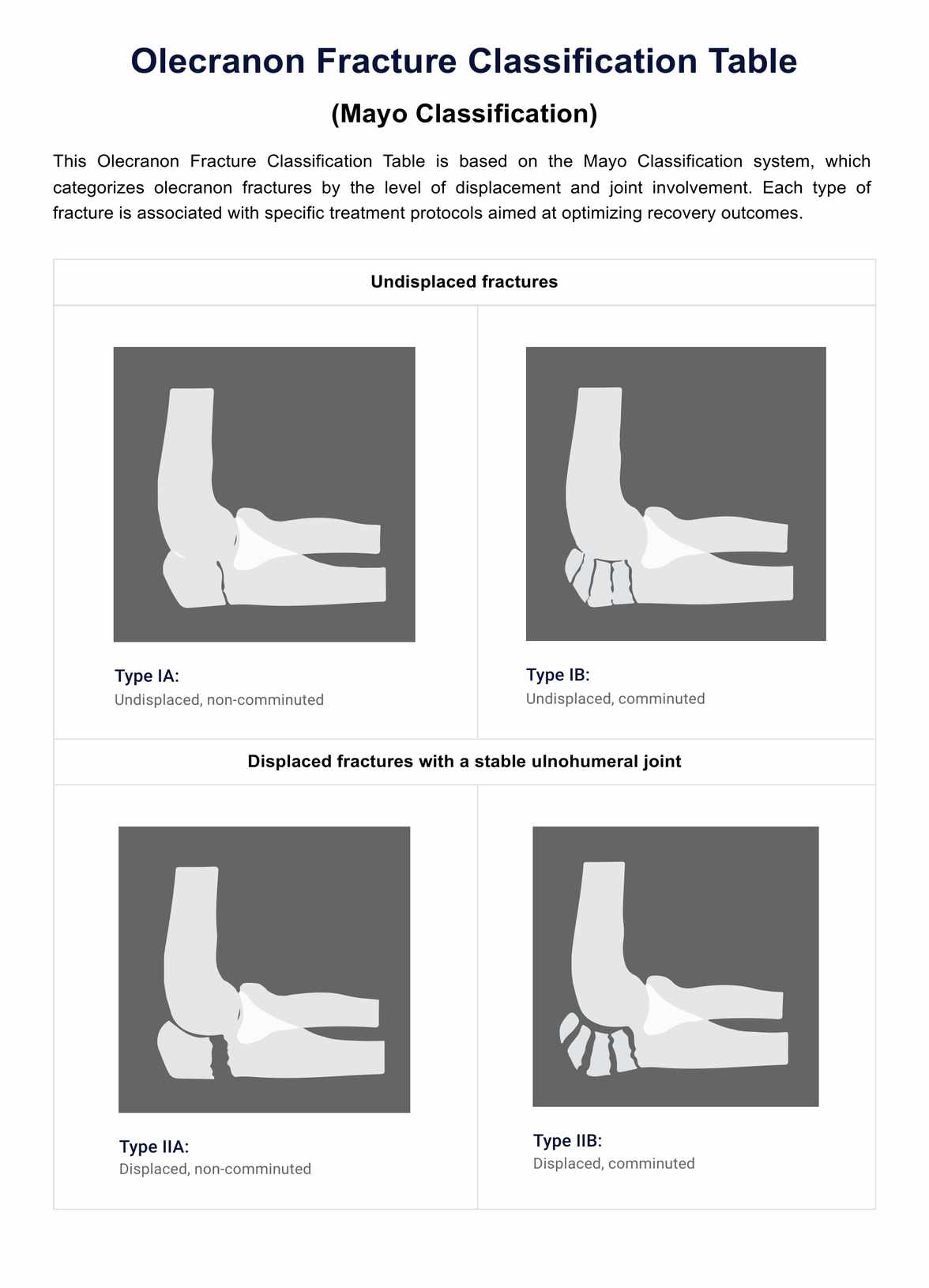 Olecranon Fracture Classification Table

(Mayo Classification)

This Olecranon Fracture Classification Table is based on the Mayo Classification system, which categorizes olecranon fractures by the level of displacement and joint involvement. Each type of fracture is associated with specific treatment protocols aimed at optimizing recovery outcomes.

Undisplaced fractures

Type IA:
Undisplaced, non-comminuted

Type IB:
Undisplaced, comminuted

Displaced fractures with a stable ulnohumeral joint

Type IIA:
Displaced, non-comminuted

Type IIB:
Displaced, comminuted