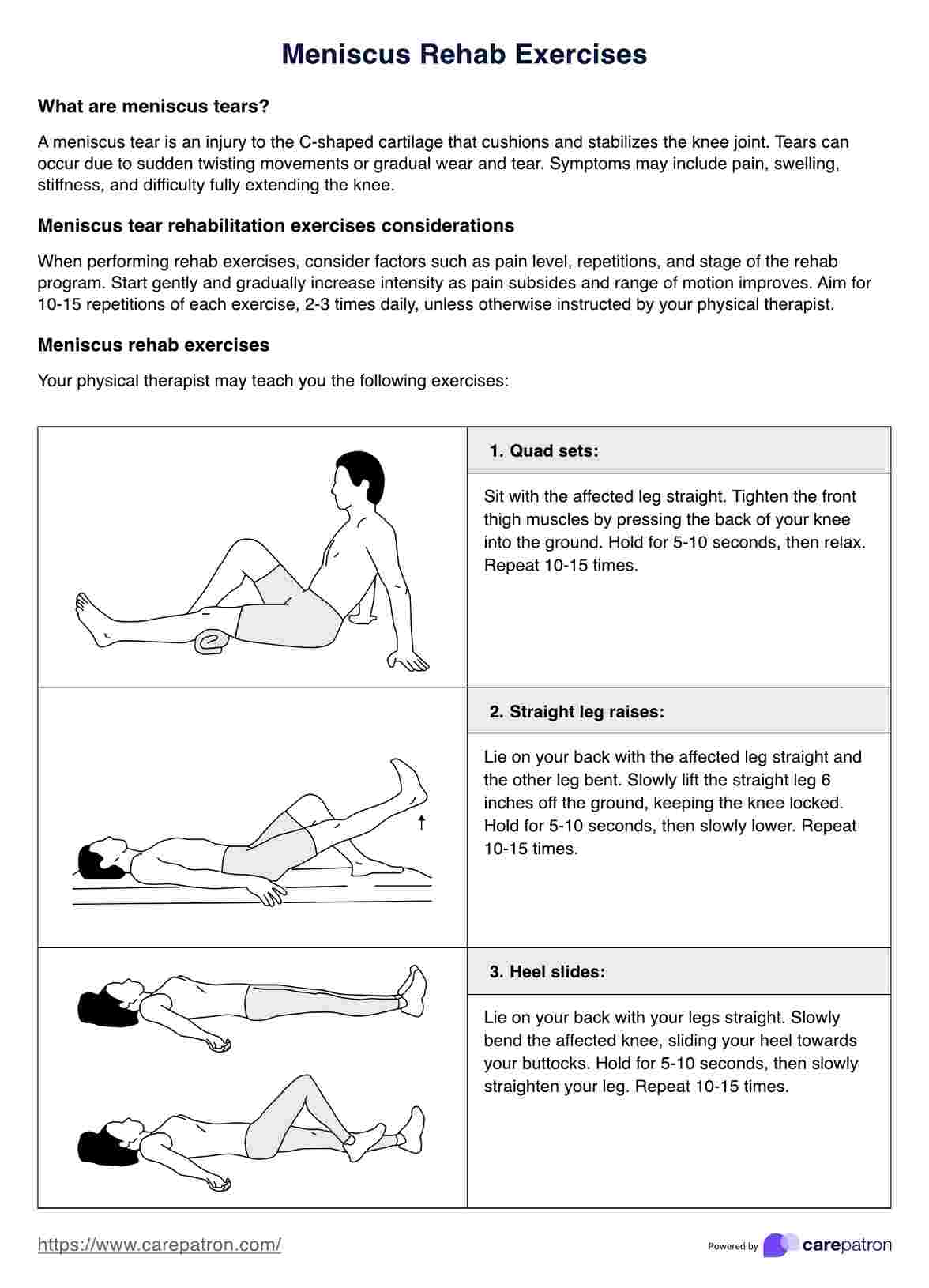 Meniscus Rehab Exercises

What are meniscus tears?

A meniscus tear is an injury to the C-shaped cartilage that cushions and stabilizes the knee joint. Tears can occur due to sudden twisting movements or gradual wear and tear. Symptoms may include pain, swelling, stiffness, and difficulty fully extending the knee.

Meniscus tear rehabilitation exercises considerations

When performing rehab exercises, consider factors such as pain level, repetitions, and stage of the rehab program. Start gently and gradually increase intensity as pain subsides and range of motion improves. Aim for 10-15 repetitions of each exercise, 2-3 times daily, unless otherwise instructed by your physical therapist.

Meniscus rehab exercises

Your physical therapist may teach you the following exercises:

1. Quad sets:

Sit with the affected leg straight. Tighten the front thigh muscles by pressing the back of your knee into the ground. Hold for 5-10 seconds, then relax. Repeat 10-15 times.

2. Straight leg raises:

Lie on your back with the affected leg straight and the other leg bent. Slowly lift the straight leg 6 inches off the ground, keeping the knee locked. Hold for 5-10 seconds, then slowly lower. Repeat 10-15 times.

3. Heel slides:

Lie on your back with your legs straight. Slowly bend the affected knee, sliding your heel towards your buttocks. Hold for 5-10 seconds, then slowly straighten your leg. Repeat 10-15 times.

https://www.carepatron.com/

Powered by carepatron