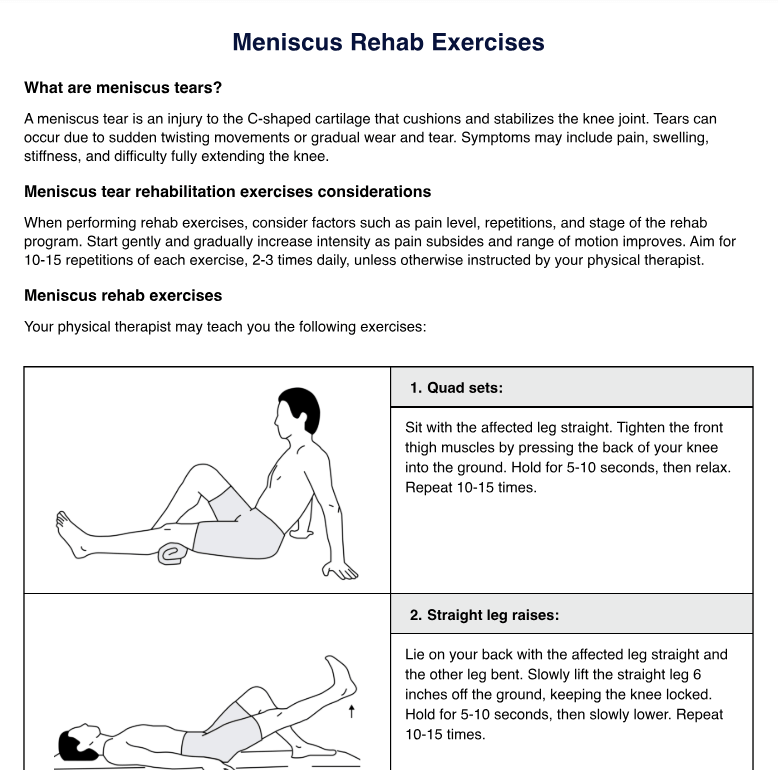 Meniscus Rehab Exercises

What are meniscus tears?

A meniscus tear is an injury to the C-shaped cartilage that cushions and stabilizes the knee joint. Tears can occur due to sudden twisting movements or gradual wear and tear. Symptoms may include pain, swelling, stiffness, and difficulty fully extending the knee.

Meniscus tear rehabilitation exercises considerations

When performing rehab exercises, consider factors such as pain level, repetitions, and stage of the rehab program. Start gently and gradually increase intensity as pain subsides and range of motion improves. Aim for 10-15 repetitions of each exercise, 2-3 times daily, unless otherwise instructed by your physical therapist.

Meniscus rehab exercises

Your physical therapist may teach you the following exercises:

1. Quad sets:

Sit with the affected leg straight. Tighten the front thigh muscles by pressing the back of your knee into the ground. Hold for 5-10 seconds, then relax. Repeat 10-15 times.

2. Straight leg raises:

Lie on your back with the affected leg straight and the other leg bent. Slowly lift the straight leg 6 inches off the ground, keeping the knee locked. Hold for 5-10 seconds, then slowly lower. Repeat 10-15 times.