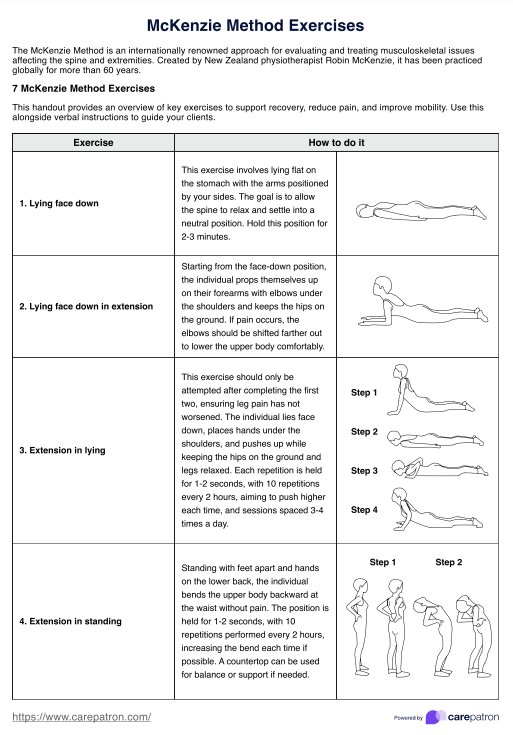 McKenzie Method Exercises

The McKenzie Method is an internationally renowned approach for evaluating and treating musculoskeletal issues affecting the spine and extremities. Created by New Zealand physiotherapist Robin McKenzie, it has been practiced globally for more than 60 years.

7 McKenzie Method Exercises

This handout provides an overview of key exercises to support recovery, reduce pain, and improve mobility. Use this alongside verbal instructions to guide your clients.

| Exercise | How to do it | |
|---|---|---|
| 1. Lying face down | This exercise involves lying flat on the stomach with the arms positioned by your sides. The goal is to allow the spine to relax and settle into a neutral position. Hold this position for 2-3 minutes. | |
| 2. Lying face down in extension | Starting from the face-down position, the individual props themselves up on their forearms with elbows under the shoulders and keeps the hips on the ground. If pain occurs, the elbows should be shifted farther out to lower the upper body comfortably. | |
| 3. Extension in lying | This exercise should only be attempted after completing the first two, ensuring leg pain has not worsened. The individual lies face down, places hands under the shoulders, and pushes up while keeping the hips on the ground and legs relaxed. Each repetition is held for 1-2 seconds, with 10 repetitions every 2 hours, aiming to push higher each time, and sessions spaced 3-4 times a day. | Step 1 Step 2 Step 3 Step 4 |
| 4. Extension in standing | Standing with feet apart and hands on the lower back, the individual bends the upper body backward at the waist without pain. The position is held for 1-2 seconds, with 10 repetitions performed every 2 hours, increasing the bend each time if possible. A countertop can be used for balance or support if needed. | Step 1 Step 2 |

https://www.carepatron.com/

Powered by carepatron