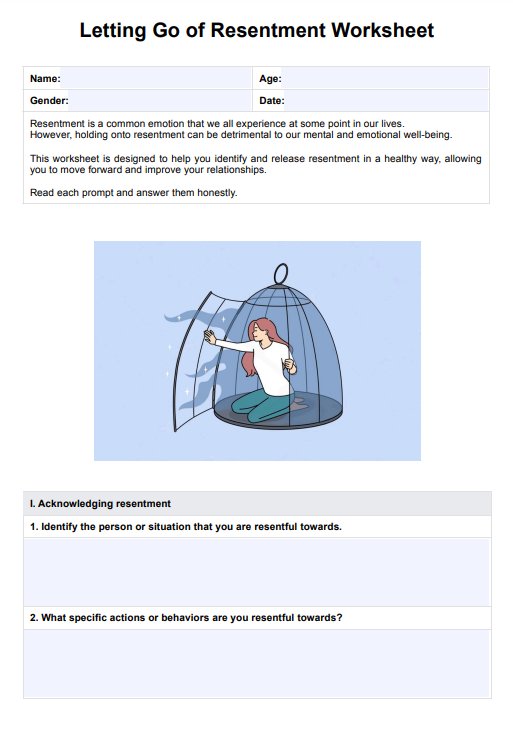 Letting Go of Resentment Worksheet

| Name: | Age: |
|---|---|
| Gender: | Date: |

Resentment is a common emotion that we all experience at some point in our lives. However, holding onto resentment can be detrimental to our mental and emotional well-being.

This worksheet is designed to help you identify and release resentment in a healthy way, allowing you to move forward and improve your relationships.

Read each prompt and answer them honestly.

I. Acknowledging resentment

1. Identify the person or situation that you are resentful towards.

2. What specific actions or behaviors are you resentful towards?