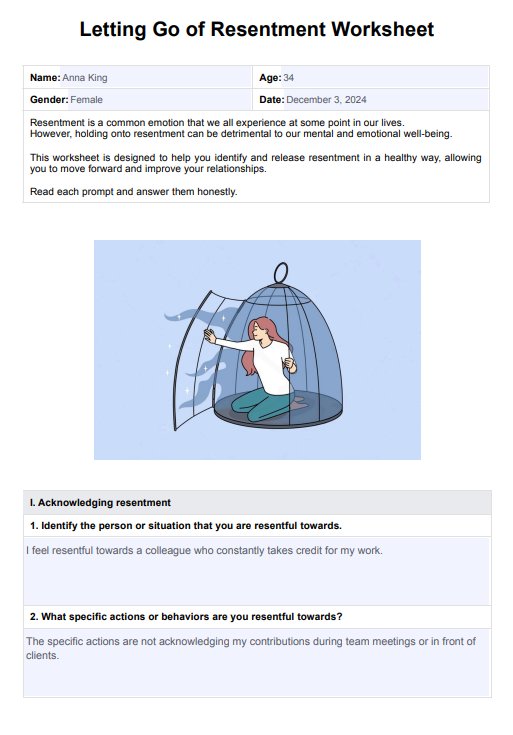 Letting Go of Resentment Worksheet

| Name: Anna King | Age: 34 |
|---|---|
| Gender: Female | Date: December 3, 2024 |

Resentment is a common emotion that we all experience at some point in our lives. However, holding onto resentment can be detrimental to our mental and emotional well-being.

This worksheet is designed to help you identify and release resentment in a healthy way, allowing you to move forward and improve your relationships.

Read each prompt and answer them honestly.

I. Acknowledging resentment

1. Identify the person or situation that you are resentful towards.

I feel resentful towards a colleague who constantly takes credit for my work.

2. What specific actions or behaviors are you resentful towards?

The specific actions are not acknowledging my contributions during team meetings or in front of clients.