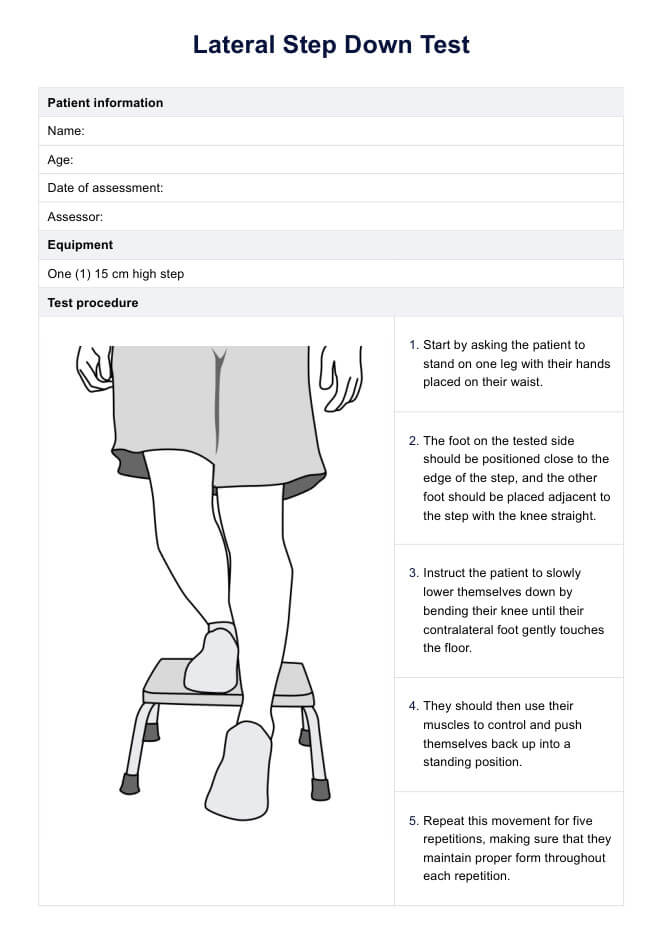 Lateral Step Down Test

Patient information

Name:

Age:

Date of assessment:

Assessor:

Equipment

One (1) 15 cm high step

Test procedure

1. Start by asking the patient to stand on one leg with their hands placed on their waist.

2. The foot on the tested side should be positioned close to the edge of the step, and the other foot should be placed adjacent to the step with the knee straight.

3. Instruct the patient to slowly lower themselves down by bending their knee until their contralateral foot gently touches the floor.

4. They should then use their muscles to control and push themselves back up into a standing position.

5. Repeat this movement for five repetitions, making sure that they maintain proper form throughout each repetition.