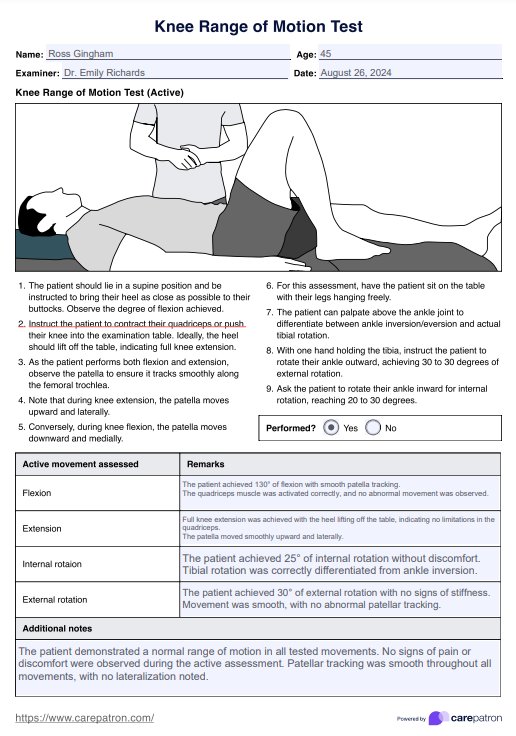 Knee Range of Motion Test

Name: Ross Gingham
Age: 45

Examiner: Dr. Emily Richards
Date: August 26, 2024

Knee Range of Motion Test (Active)

1. The patient should lie in a supine position and be instructed to bring their heel as close as possible to their buttocks. Observe the degree of flexion achieved.
2. Instruct the patient to contract their quadriceps or push their knee into the examination table. Ideally, the heel should lift off the table, indicating full knee extension.
3. As the patient performs both flexion and extension, observe the patella to ensure it tracks smoothly along the femoral trochlea.
4. Note that during knee extension, the patella moves upward and laterally.
5. Conversely, during knee flexion, the patella moves downward and medially.

6. For this assessment, have the patient sit on the table with their legs hanging freely.
7. The patient can palpate above the ankle joint to differentiate between ankle inversion/eversion and actual tibial rotation.
8. With one hand holding the tibia, instruct the patient to rotate their ankle outward, achieving 30 to 30 degrees of external rotation.
9. Ask the patient to rotate their ankle inward for internal rotation, reaching 20 to 30 degrees.

Performed? Yes No

| Active movement assessed | Remarks |
|---|---|
| Flexion | The patient achieved 130° of flexion with smooth patella tracking. The quadriceps muscle was activated correctly, and no abnormal movement was observed. |
| Extension | Full knee extension was achieved with the heel lifting off the table, indicating no limitations in the quadriceps. The patella moved smoothly upward and laterally. |
| Internal rotaion | The patient achieved 25° of internal rotation without discomfort. Tibial rotation was correctly differentiated from ankle inversion. |
| External rotation | The patient achieved 30° of external rotation with no signs of stiffness. Movement was smooth, with no abnormal patellar tracking. |

Additional notes

The patient demonstrated a normal range of motion in all tested movements. No signs of pain or discomfort were observed during the active assessment. Patellar tracking was smooth throughout all movements, with no lateralization noted.

https://www.carepatron.com/

Powered by carepatron