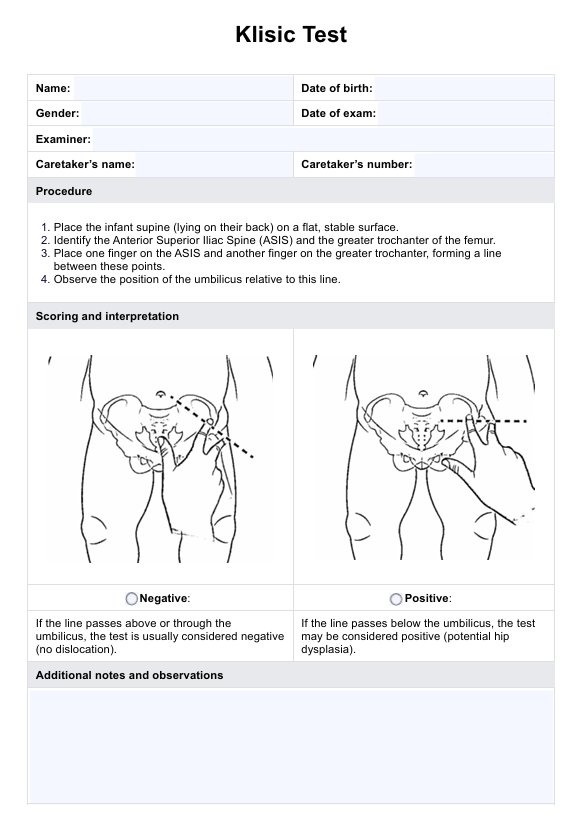 Klisic Test

| Name: | Date of birth: |
|---|---|
| Gender: | Date of exam: |
| Examiner: | |
| Caretaker's name: | Caretaker's number: |

Procedure

1. Place the infant supine (lying on their back) on a flat, stable surface.
2. Identify the Anterior Superior Iliac Spine (ASIS) and the greater trochanter of the femur.
3. Place one finger on the ASIS and another finger on the greater trochanter, forming a line between these points.
4. Observe the position of the umbilicus relative to this line.

Scoring and interpretation

| Negative: | Positive: |
|---|---|
| If the line passes above or through the umbilicus, the test is usually considered negative (no dislocation). | If the line passes below the umbilicus, the test may be considered positive (potential hip dysplasia). |

Additional notes and observations