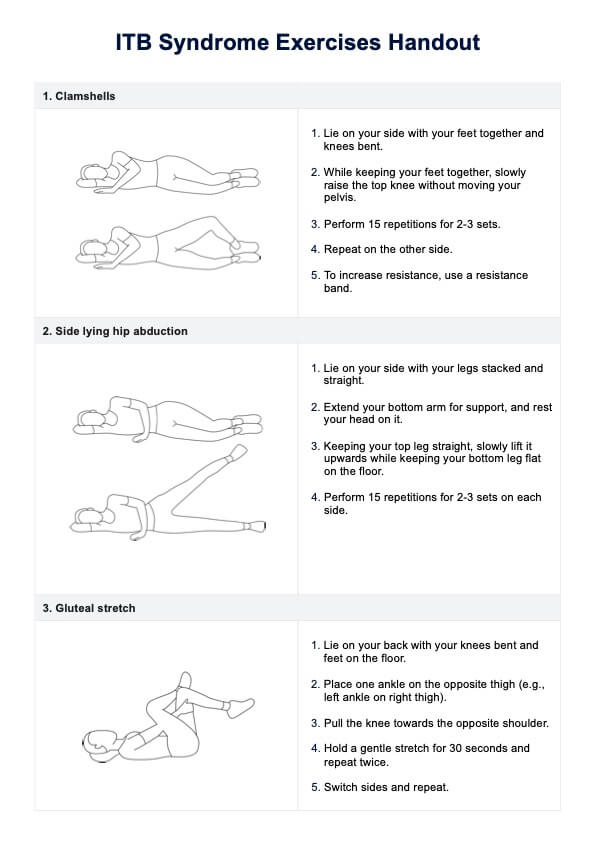 ITB Syndrome Exercises Handout

1. Clamshells

1. Lie on your side with your feet together and knees bent.

2. While keeping your feet together, slowly raise the top knee without moving your pelvis.

3. Perform 15 repetitions for 2-3 sets.

4. Repeat on the other side.

5. To increase resistance, use a resistance band.

2. Side lying hip abduction

1. Lie on your side with your legs stacked and straight.

2. Extend your bottom arm for support, and rest your head on it.

3. Keeping your top leg straight, slowly lift it upwards while keeping your bottom leg flat on the floor.

4. Perform 15 repetitions for 2-3 sets on each side.

3. Gluteal stretch

1. Lie on your back with your knees bent and feet on the floor.

2. Place one ankle on the opposite thigh (e.g., left ankle on right thigh).

3. Pull the knee towards the opposite shoulder.

4. Hold a gentle stretch for 30 seconds and repeat twice.

5. Switch sides and repeat.