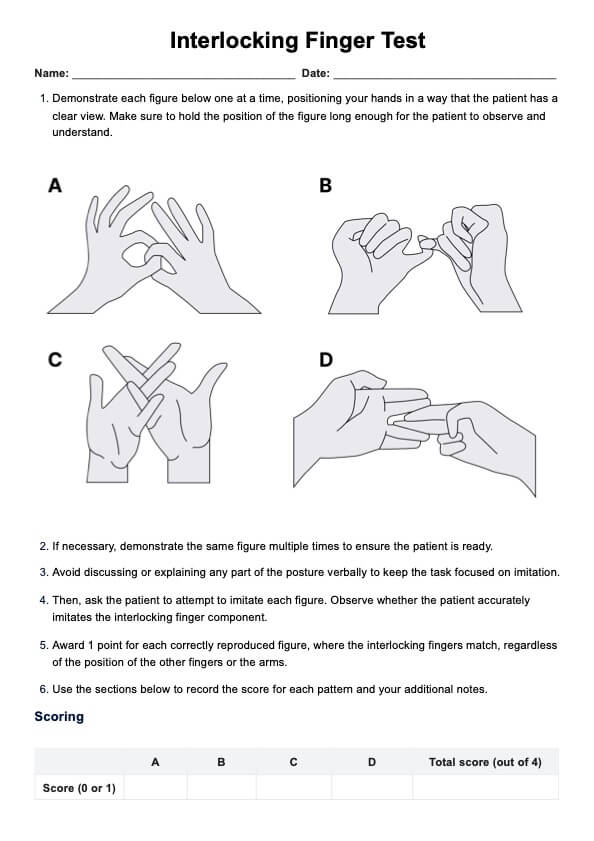 Interlocking Finger Test

Name: ______________________________ Date: ______________________________

1. Demonstrate each figure below one at a time, positioning your hands in a way that the patient has a clear view. Make sure to hold the position of the figure long enough for the patient to observe and understand.

A

B

C

D

2. If necessary, demonstrate the same figure multiple times to ensure the patient is ready.

3. Avoid discussing or explaining any part of the posture verbally to keep the task focused on imitation.

4. Then, ask the patient to attempt to imitate each figure. Observe whether the patient accurately imitates the interlocking finger component.

5. Award 1 point for each correctly reproduced figure, where the interlocking fingers match, regardless of the position of the other fingers or the arms.

6. Use the sections below to record the score for each pattern and your additional notes.

Scoring

| | A | B | C | D | Total score (out of 4) |
|---|---|---|---|---|---|
| Score (0 or 1) | | | | | |