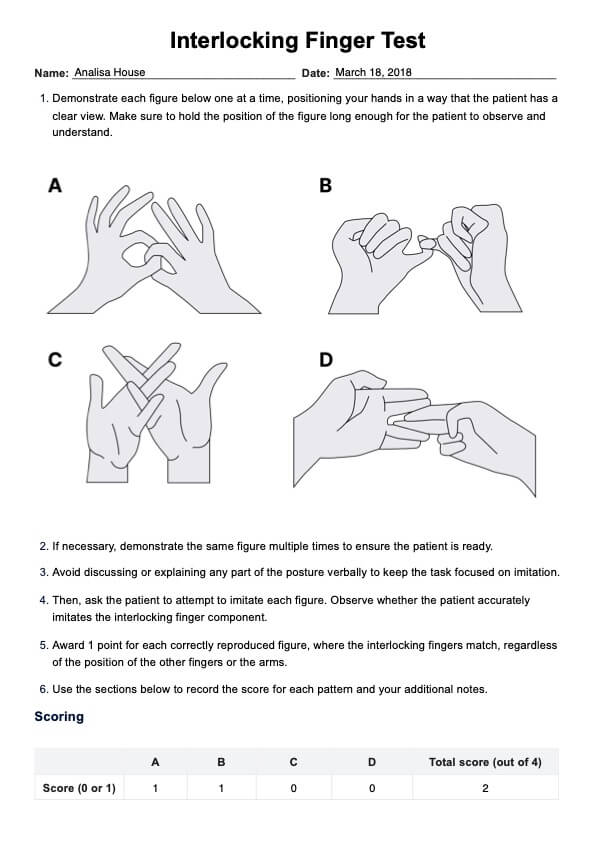 Interlocking Finger Test

Name: Analisa House

Date: March 18, 2018

1. Demonstrate each figure below one at a time, positioning your hands in a way that the patient has a clear view. Make sure to hold the position of the figure long enough for the patient to observe and understand.

A

B

C

D

2. If necessary, demonstrate the same figure multiple times to ensure the patient is ready.

3. Avoid discussing or explaining any part of the posture verbally to keep the task focused on imitation.

4. Then, ask the patient to attempt to imitate each figure. Observe whether the patient accurately imitates the interlocking finger component.

5. Award 1 point for each correctly reproduced figure, where the interlocking fingers match, regardless of the position of the other fingers or the arms.

6. Use the sections below to record the score for each pattern and your additional notes.

Scoring

| | A | B | C | D | Total score (out of 4) |
|---|---|---|---|---|---|
| Score (0 or 1) | 1 | 1 | 0 | 0 | 2 |