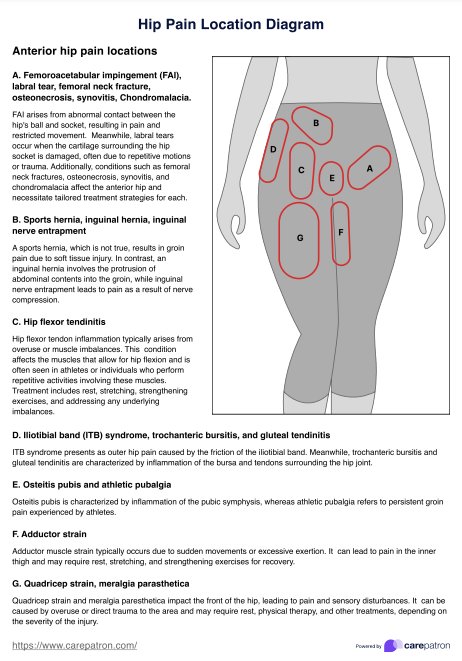 Hip Pain Location Diagram

Anterior hip pain locations

A. Femoroacetabular impingement (FAI), labral tear, femoral neck fracture, osteonecrosis, synovitis, Chondromalacia.

FAI arises from abnormal contact between the hip's ball and socket, resulting in pain and restricted movement. Meanwhile, labral tears occur when the cartilage surrounding the hip socket is damaged, often due to repetitive motions or trauma. Additionally, conditions such as femoral neck fractures, osteonecrosis, synovitis, and chondromalacia affect the anterior hip and necessitate tailored treatment strategies for each.

B. Sports hernia, inguinal hernia, inguinal nerve entrapment

A sports hernia, which is not true, results in groin pain due to soft tissue injury. In contrast, an inguinal hernia involves the protrusion of abdominal contents into the groin, while inguinal nerve entrapment leads to pain as a result of nerve compression.

C. Hip flexor tendinitis

Hip flexor tendon inflammation typically arises from overuse or muscle imbalances. This condition affects the muscles that allow for hip flexion and is often seen in athletes or individuals who perform repetitive activities involving these muscles. Treatment includes rest, stretching, strengthening exercises, and addressing any underlying imbalances.

B

D

C

E

A

G

F

D. Iliotibial band (ITB) syndrome, trochanteric bursitis, and gluteal tendinitis

ITB syndrome presents as outer hip pain caused by the friction of the iliotibial band. Meanwhile, trochanteric bursitis and gluteal tendinitis are characterized by inflammation of the bursa and tendons surrounding the hip joint.

E. Osteitis pubis and athletic pubalgia

Osteitis pubis is characterized by inflammation of the pubic symphysis, whereas athletic pubalgia refers to persistent groin pain experienced by athletes.

F. Adductor strain

Adductor muscle strain typically occurs due to sudden movements or excessive exertion. It can lead to pain in the inner thigh and may require rest, stretching, and strengthening exercises for recovery.

G. Quadricep strain, meralgia parasthetica

Quadricep strain and meralgia paresthetica impact the front of the hip, leading to pain and sensory disturbances. It can be caused by overuse or direct trauma to the area and may require rest, physical therapy, and other treatments, depending on the severity of the injury.

https://www.carepatron.com/

Powered by carepatron