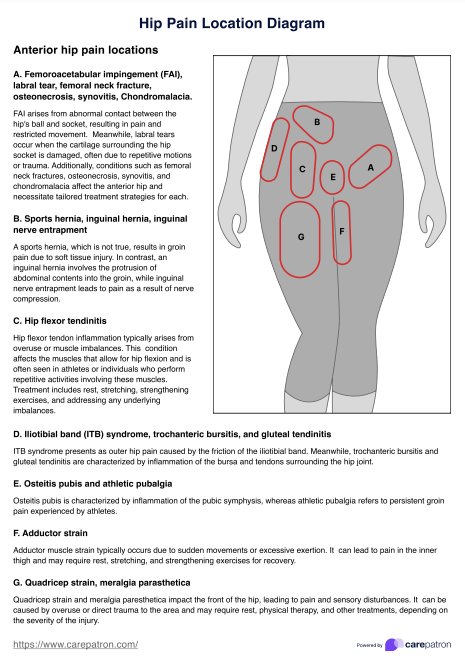 Hip Pain Location Diagram

Anterior hip pain locations

A. Femoroacetabular impingement (FAI), labral tear, femoral neck fracture, osteonecrosis, synovitis, Chondromalacia.

FAI arises from abnormal contact between the hip's ball and socket, resulting in pain and restricted movement. Meanwhile, labral tears occur when the cartilage surrounding the hip socket is damaged, often due to repetitive motions or trauma. Additionally, conditions such as femoral neck fractures, osteonecrosis, synovitis, and chondromalacia affect the anterior hip and necessitate tailored treatment strategies for each.

B. Sports hernia, inguinal hernia, inguinal nerve entrapment

A sports hernia, which is not true, results in groin pain due to soft tissue injury. In contrast, an inguinal hernia involves the protrusion of abdominal contents into the groin, while inguinal nerve entrapment leads to pain as a result of nerve compression.

C. Hip flexor tendinitis

Hip flexor tendon inflammation typically arises from overuse or muscle imbalances. This condition affects the muscles that allow for hip flexion and is often seen in athletes or individuals who perform repetitive activities involving these muscles. Treatment includes rest, stretching, strengthening exercises, and addressing any underlying imbalances.

B

D

C

E

A

G

F

D. Iliotibial band (ITB) syndrome, trochanteric bursitis, and gluteal tendinitis

ITB syndrome presents as outer hip pain caused by the friction of the iliotibial band. Meanwhile, trochanteric bursitis and gluteal tendinitis are characterized by inflammation of the bursa and tendons surrounding the hip joint.

E. Osteitis pubis and athletic pubalgia

Osteitis pubis is characterized by inflammation of the pubic symphysis, whereas athletic pubalgia refers to persistent groin pain experienced by athletes.

F. Adductor strain

Adductor muscle strain typically occurs due to sudden movements or excessive exertion. It can lead to pain in the inner thigh and may require rest, stretching, and strengthening exercises for recovery.

G. Quadricep strain, meralgia parasthetica

Quadricep strain and meralgia paresthetica impact the front of the hip, leading to pain and sensory disturbances. It can be caused by overuse or direct trauma to the area and may require rest, physical therapy, and other treatments, depending on the severity of the injury.

https://www.carepatron.com/

Powered by carepatron