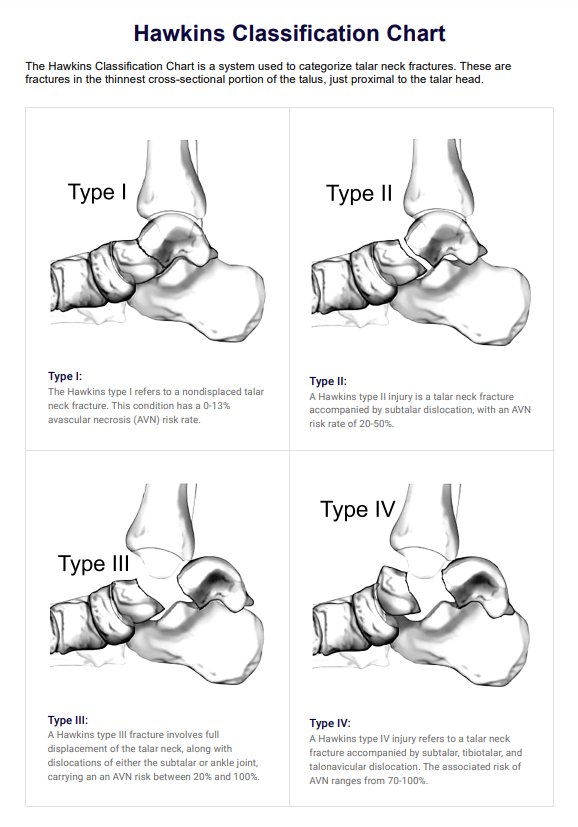 Hawkins Classification Chart

The Hawkins Classification Chart is a system used to categorize talar neck fractures. These are fractures in the thinnest cross-sectional portion of the talus, just proximal to the talar head.

Type I

Type I:
The Hawkins type I refers to a nondisplaced talar neck fracture. This condition has a 0-13% avascular necrosis (AVN) risk rate.

Type II

Type II:
A Hawkins type II injury is a talar neck fracture accompanied by subtalar dislocation, with an AVN risk rate of 20-50%.

Type III

Type III:
A Hawkins type III fracture involves full displacement of the talar neck, along with dislocations of either the subtalar or ankle joint, carrying an an AVN risk between 20% and 100%.

Type IV

Type IV:
A Hawkins type IV injury refers to a talar neck fracture accompanied by subtalar, tibiotalar, and talonavicular dislocation. The associated risk of AVN ranges from 70-100%.