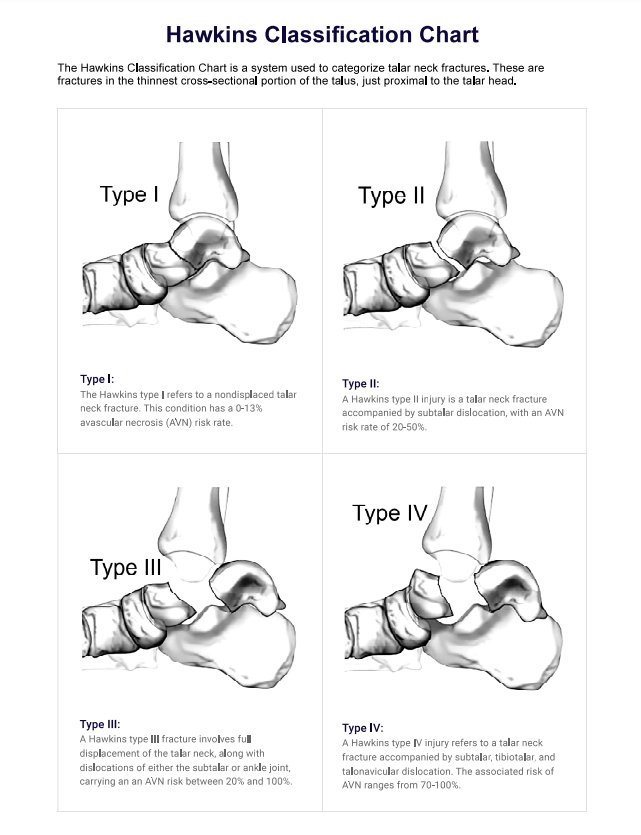 Hawkins Classification Chart

The Hawkins Classification Chart is a system used to categorize talar neck fractures. These are fractures in the thinnest cross-sectional portion of the talus, just proximal to the talar head.

Type I

Type I:
The Hawkins type I refers to a nondisplaced talar neck fracture. This condition has a 0-13% avascular necrosis (AVN) risk rate.

Type II

Type II:
A Hawkins type II injury is a talar neck fracture accompanied by subtalar dislocation, with an AVN risk rate of 20-50%.

Type III

Type III:
A Hawkins type III fracture involves full displacement of the talar neck, along with dislocations of either the subtalar or ankle joint, carrying an an AVN risk between 20% and 100%.

Type IV

Type IV:
A Hawkins type IV injury refers to a talar neck fracture accompanied by subtalar, tibiotalar, and talonavicular dislocation. The associated risk of AVN ranges from 70-100%.