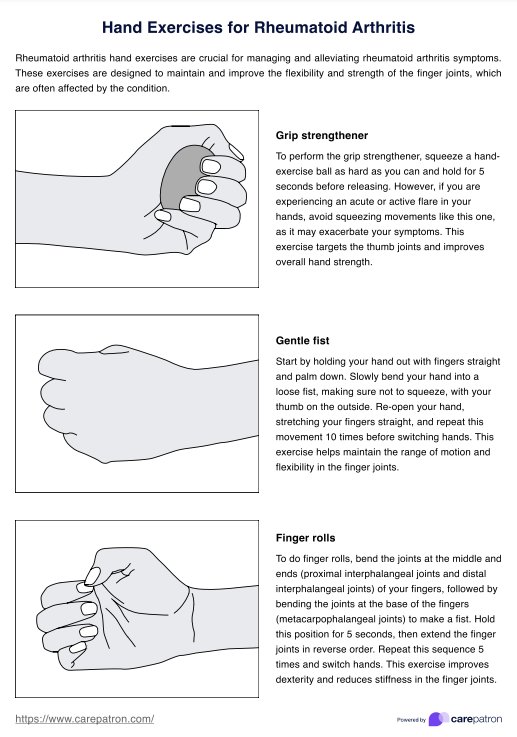 Hand Exercises for Rheumatoid Arthritis

Rheumatoid arthritis hand exercises are crucial for managing and alleviating rheumatoid arthritis symptoms. These exercises are designed to maintain and improve the flexibility and strength of the finger joints, which are often affected by the condition.

Grip strengthener

To perform the grip strengthener, squeeze a hand-exercise ball as hard as you can and hold for 5 seconds before releasing. However, if you are experiencing an acute or active flare in your hands, avoid squeezing movements like this one, as it may exacerbate your symptoms. This exercise targets the thumb joints and improves overall hand strength.

Gentle fist

Start by holding your hand out with fingers straight and palm down. Slowly bend your hand into a loose fist, making sure not to squeeze, with your thumb on the outside. Re-open your hand, stretching your fingers straight, and repeat this movement 10 times before switching hands. This exercise helps maintain the range of motion and flexibility in the finger joints.

Finger rolls

To do finger rolls, bend the joints at the middle and ends (proximal interphalangeal joints and distal interphalangeal joints) of your fingers, followed by bending the joints at the base of the fingers (metacarpophalangeal joints) to make a fist. Hold this position for 5 seconds, then extend the finger joints in reverse order. Repeat this sequence 5 times and switch hands. This exercise improves dexterity and reduces stiffness in the finger joints.

https://www.carepatron.com/

Powered by carepatron