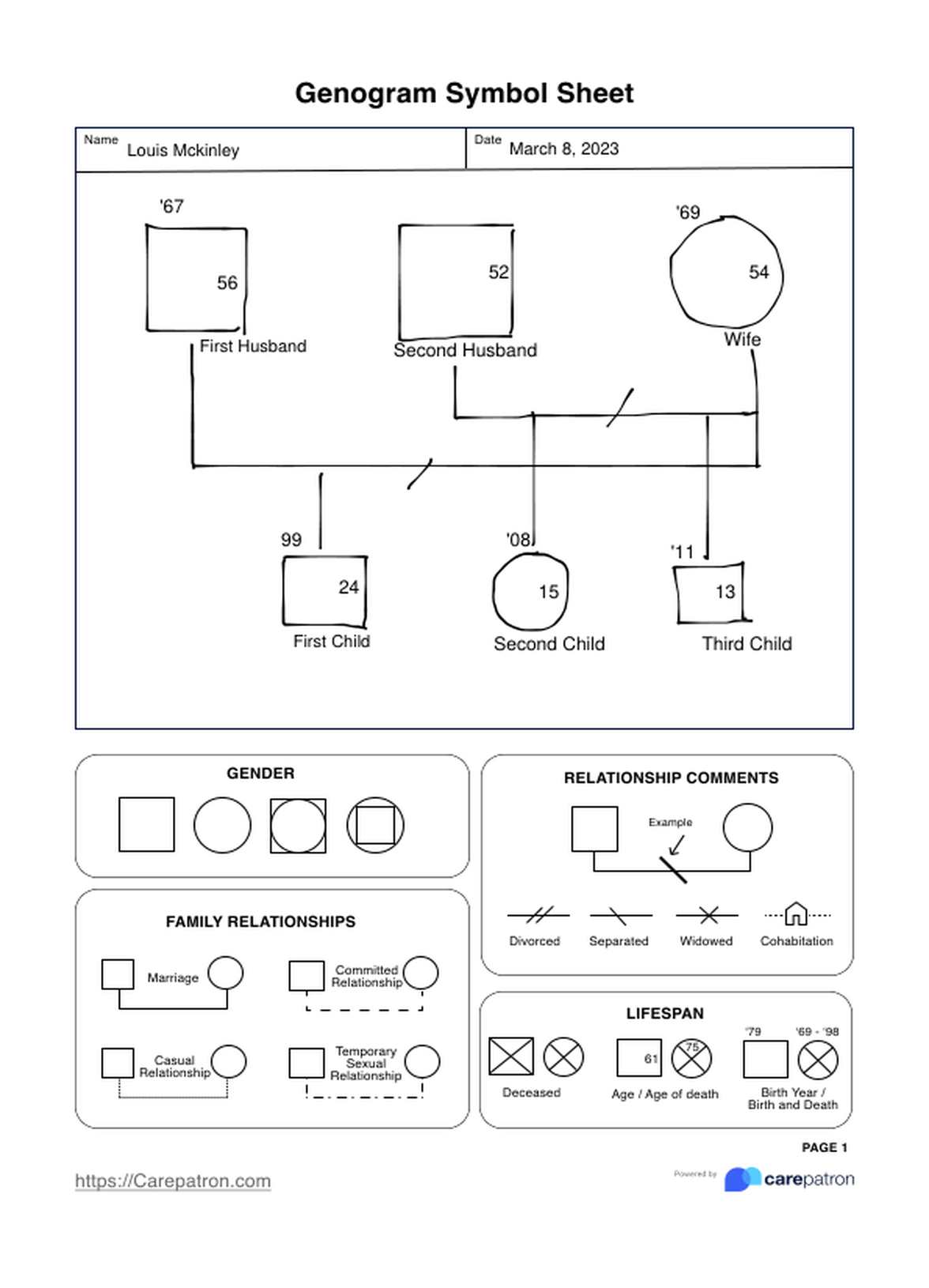 Genogram Symbol Sheet

Name Louis Mckinley

Date March 8, 2023

'67

56

First Husband

52

Second Husband

'69

54

Wife

99

24

First Child

'08

15

Second Child

'11

13

Third Child

GENDER

FAMILY RELATIONSHIPS

Marriage

Committed Relationship

Casual Relationship

Temporary Sexual Relationship

RELATIONSHIP COMMENTS

Example

Divorced

Separated

Widowed

Cohabitation

LIFESPAN

Deceased

61

75

Age / Age of death

'79

'69 - '98

Birth Year / Birth and Death

PAGE 1

https://Carepatron.com

Powered by carepatron