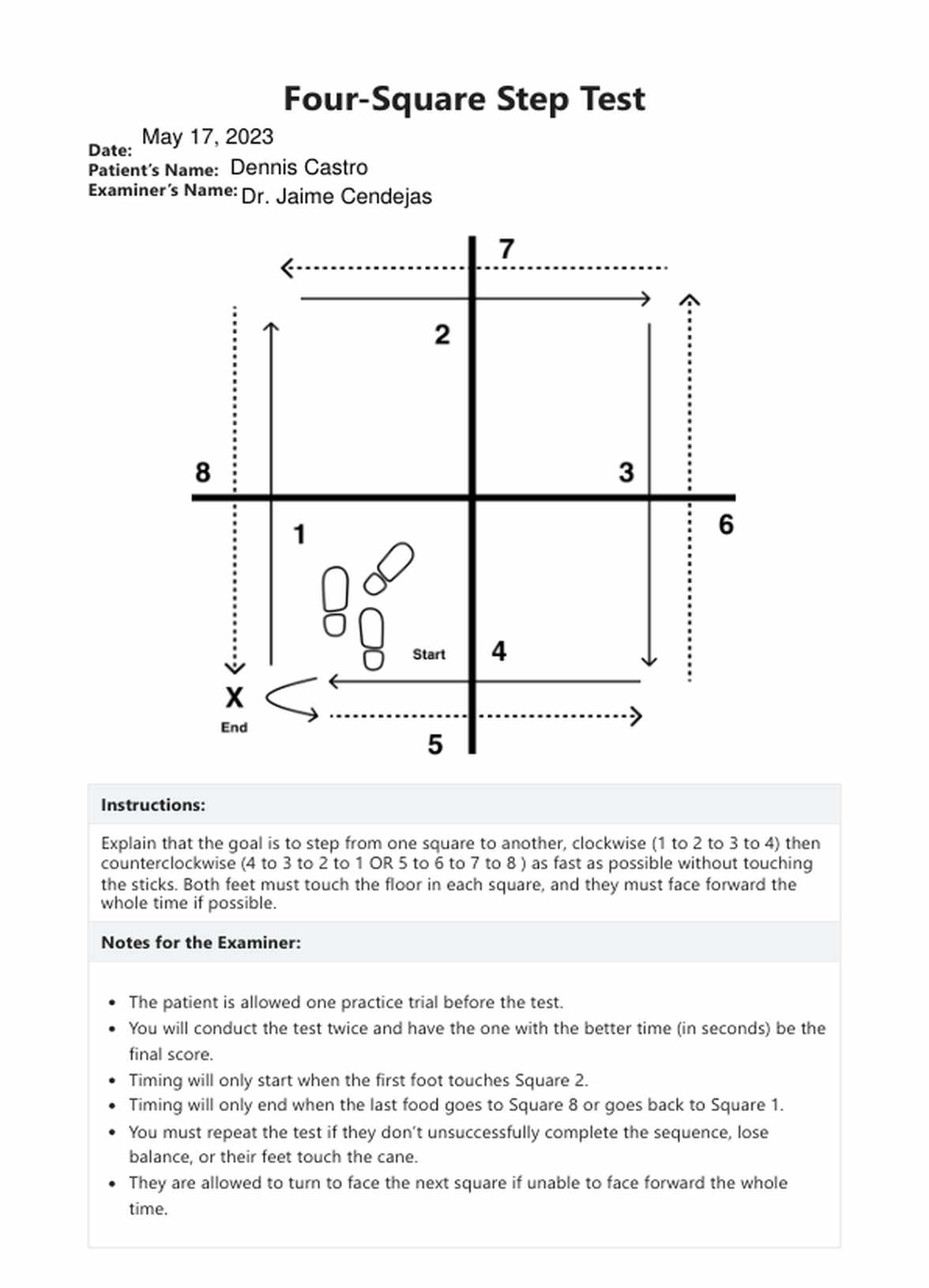 Four-Square Step Test

Date: May 17, 2023
Patient's Name: Dennis Castro
Examiner's Name: Dr. Jaime Cendejas

7
2
8
3
6
1
Start
4
X
End
5

Instructions:

Explain that the goal is to step from one square to another, clockwise (1 to 2 to 3 to 4) then counterclockwise (4 to 3 to 2 to 1 OR 5 to 6 to 7 to 8 ) as fast as possible without touching the sticks. Both feet must touch the floor in each square, and they must face forward the whole time if possible.

Notes for the Examiner:

• The patient is allowed one practice trial before the test.
• You will conduct the test twice and have the one with the better time (in seconds) be the final score.
• Timing will only start when the first foot touches Square 2.
• Timing will only end when the last food goes to Square 8 or goes back to Square 1.
• You must repeat the test if they don't unsuccessfully complete the sequence, lose balance, or their feet touch the cane.
• They are allowed to turn to face the next square if unable to face forward the whole time.