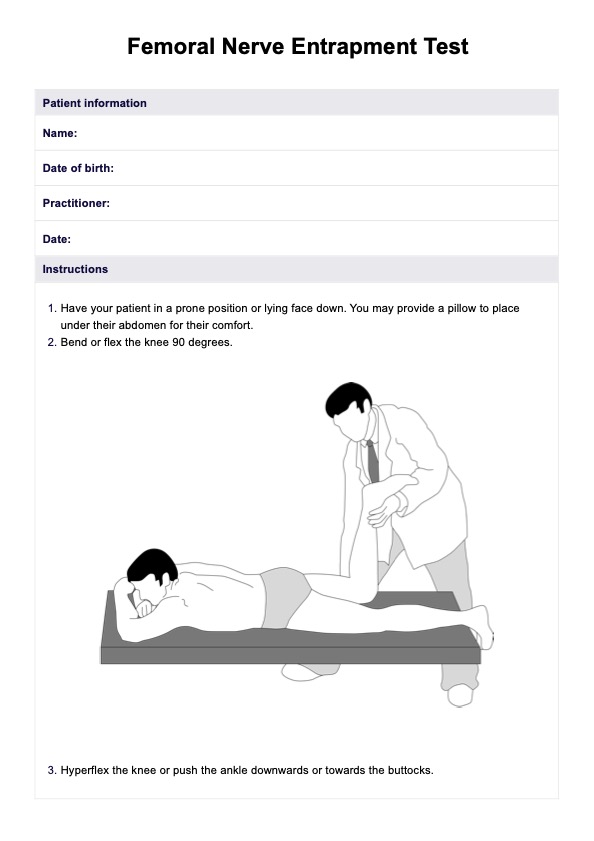 Femoral Nerve Entrapment Test

Patient information

Name:

Date of birth:

Practitioner:

Date:

Instructions

1. Have your patient in a prone position or lying face down. You may provide a pillow to place under their abdomen for their comfort.
2. Bend or flex the knee 90 degrees.

3. Hyperflex the knee or push the ankle downwards or towards the buttocks.