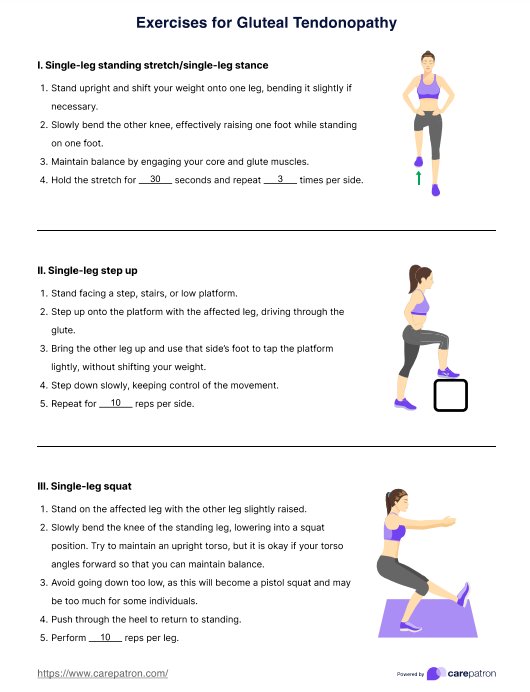 Exercises for Gluteal Tendonopathy

I. Single-leg standing stretch/single-leg stance

1. Stand upright and shift your weight onto one leg, bending it slightly if necessary.
2. Slowly bend the other knee, effectively raising one foot while standing on one foot.
3. Maintain balance by engaging your core and glute muscles.
4. Hold the stretch for 30 seconds and repeat 3 times per side.

II. Single-leg step up

1. Stand facing a step, stairs, or low platform.
2. Step up onto the platform with the affected leg, driving through the glute.
3. Bring the other leg up and use that side's foot to tap the platform lightly, without shifting your weight.
4. Step down slowly, keeping control of the movement.
5. Repeat for 10 reps per side.

III. Single-leg squat

1. Stand on the affected leg with the other leg slightly raised.
2. Slowly bend the knee of the standing leg, lowering into a squat position. Try to maintain an upright torso, but it is okay if your torso angles forward so that you can maintain balance.
3. Avoid going down too low, as this will become a pistol squat and may be too much for some individuals.
4. Push through the heel to return to standing.
5. Perform 10 reps per leg.

https://www.carepatron.com/

Powered by carepatron