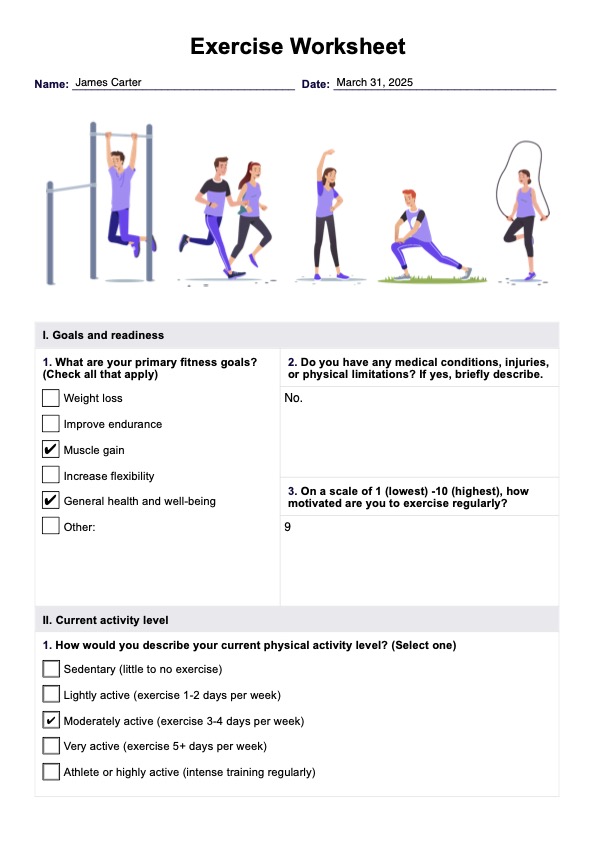 Exercise Worksheet

Name: James Carter Date: March 31, 2025

I. Goals and readiness

1. What are your primary fitness goals? (Check all that apply)

☐ Weight loss
☐ Improve endurance
☑ Muscle gain
☐ Increase flexibility
☑ General health and well-being
☐ Other:

2. Do you have any medical conditions, injuries, or physical limitations? If yes, briefly describe.

No.

3. On a scale of 1 (lowest) -10 (highest), how motivated are you to exercise regularly?

9

II. Current activity level

1. How would you describe your current physical activity level? (Select one)

☐ Sedentary (little to no exercise)
☐ Lightly active (exercise 1-2 days per week)
☑ Moderately active (exercise 3-4 days per week)
☐ Very active (exercise 5+ days per week)
☐ Athlete or highly active (intense training regularly)