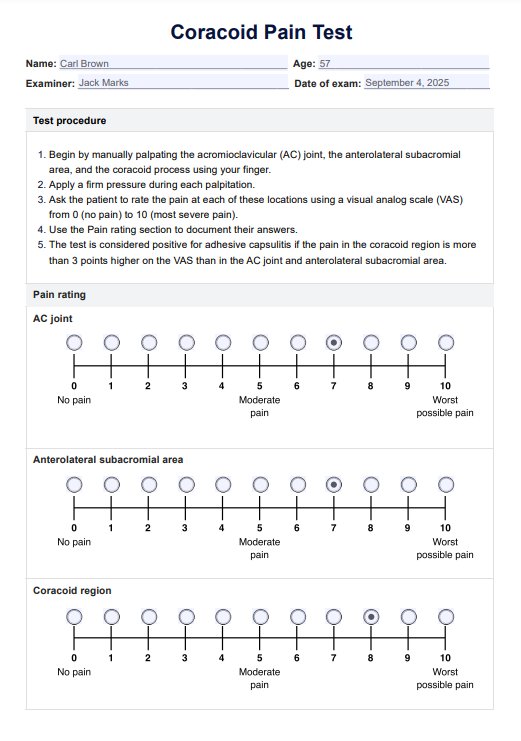 Coracoid Pain Test

Name: Carl Brown
Age: 57
Examiner: Jack Marks
Date of exam: September 4, 2025

Test procedure

1. Begin by manually palpating the acromioclavicular (AC) joint, the anterolateral subacromial area, and the coracoid process using your finger.
2. Apply a firm pressure during each palpitation.
3. Ask the patient to rate the pain at each of these locations using a visual analog scale (VAS) from 0 (no pain) to 10 (most severe pain).
4. Use the Pain rating section to document their answers.
5. The test is considered positive for adhesive capsulitis if the pain in the coracoid region is more than 3 points higher on the VAS than in the AC joint and anterolateral subacromial area.

Pain rating

AC joint

0 1 2 3 4 5 6 7 8 9 10
No pain
Moderate pain
Worst possible pain

Anterolateral subacromial area

0 1 2 3 4 5 6 7 8 9 10
No pain
Moderate pain
Worst possible pain

Coracoid region

0 1 2 3 4 5 6 7 8 9 10
No pain
Moderate pain
Worst possible pain