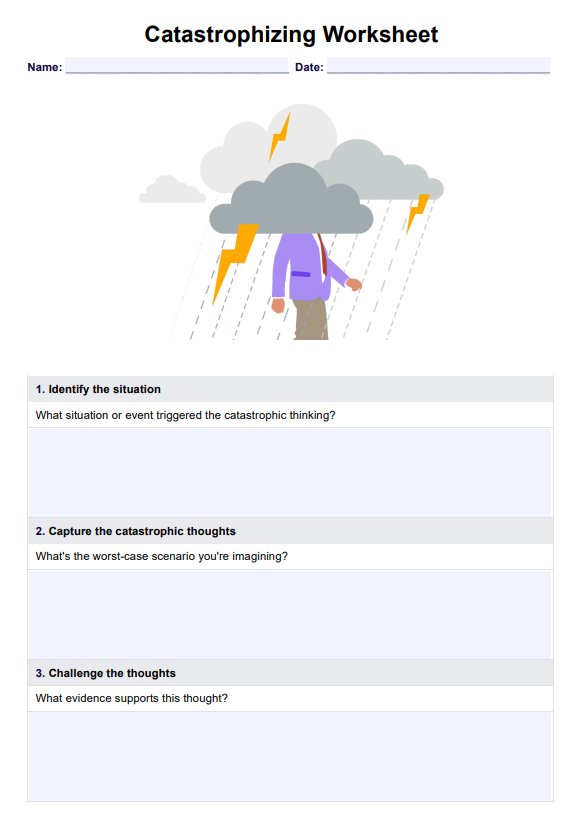 Catastrophizing Worksheet

Name: Date:

1. Identify the situation

What situation or event triggered the catastrophic thinking?

2. Capture the catastrophic thoughts

What's the worst-case scenario you're imagining?

3. Challenge the thoughts

What evidence supports this thought?