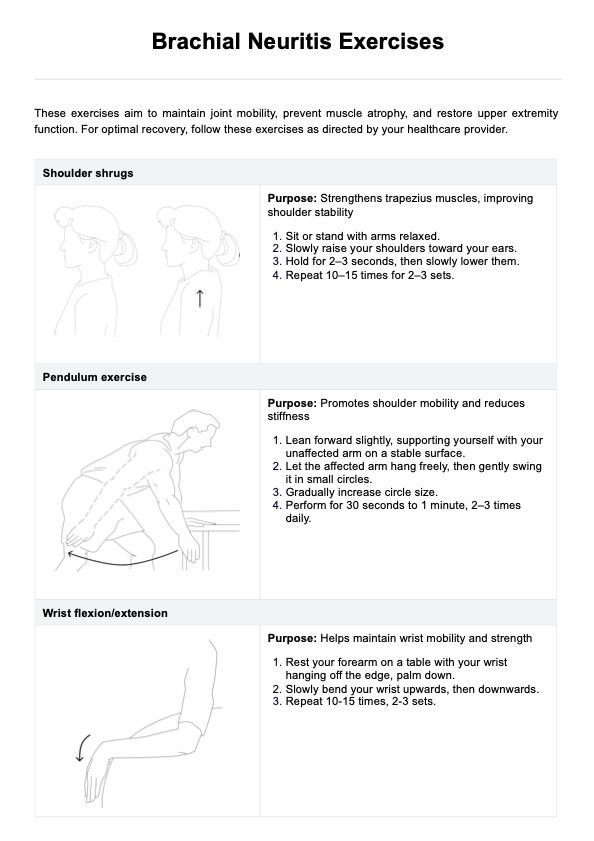 Brachial Neuritis Exercises

These exercises aim to maintain joint mobility, prevent muscle atrophy, and restore upper extremity function. For optimal recovery, follow these exercises as directed by your healthcare provider.

Shoulder shrugs

Purpose: Strengthens trapezius muscles, improving shoulder stability

1. Sit or stand with arms relaxed.
2. Slowly raise your shoulders toward your ears.
3. Hold for 2–3 seconds, then slowly lower them.
4. Repeat 10–15 times for 2–3 sets.

Pendulum exercise

Purpose: Promotes shoulder mobility and reduces stiffness

1. Lean forward slightly, supporting yourself with your unaffected arm on a stable surface.
2. Let the affected arm hang freely, then gently swing it in small circles.
3. Gradually increase circle size.
4. Perform for 30 seconds to 1 minute, 2–3 times daily.

Wrist flexion/extension

Purpose: Helps maintain wrist mobility and strength

1. Rest your forearm on a table with your wrist hanging off the edge, palm down.
2. Slowly bend your wrist upwards, then downwards.
3. Repeat 10-15 times, 2-3 sets.