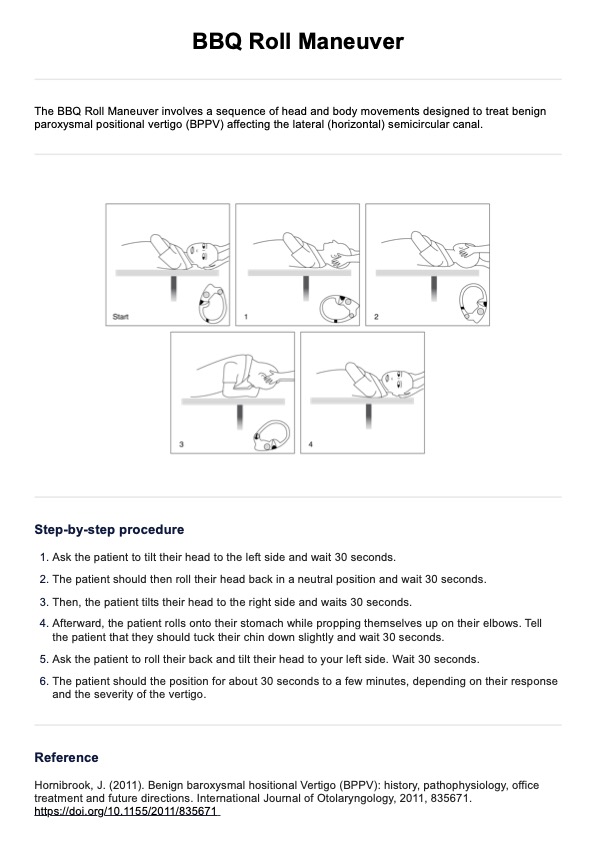 BBQ Roll Maneuver

The BBQ Roll Maneuver involves a sequence of head and body movements designed to treat benign paroxysmal positional vertigo (BPPV) affecting the lateral (horizontal) semicircular canal.

Start

1

2

3

4

Step-by-step procedure

1. Ask the patient to tilt their head to the left side and wait 30 seconds.
2. The patient should then roll their head back in a neutral position and wait 30 seconds.
3. Then, the patient tilts their head to the right side and waits 30 seconds.
4. Afterward, the patient rolls onto their stomach while propping themselves up on their elbows. Tell the patient that they should tuck their chin down slightly and wait 30 seconds.
5. Ask the patient to roll their back and tilt their head to your left side. Wait 30 seconds.
6. The patient should the position for about 30 seconds to a few minutes, depending on their response and the severity of the vertigo.

Reference

Hornibrook, J. (2011). Benign baroxysmal hositional Vertigo (BPPV): history, pathophysiology, office treatment and future directions. International Journal of Otolaryngology, 2011, 835671. https://doi.org/10.1155/2011/835671