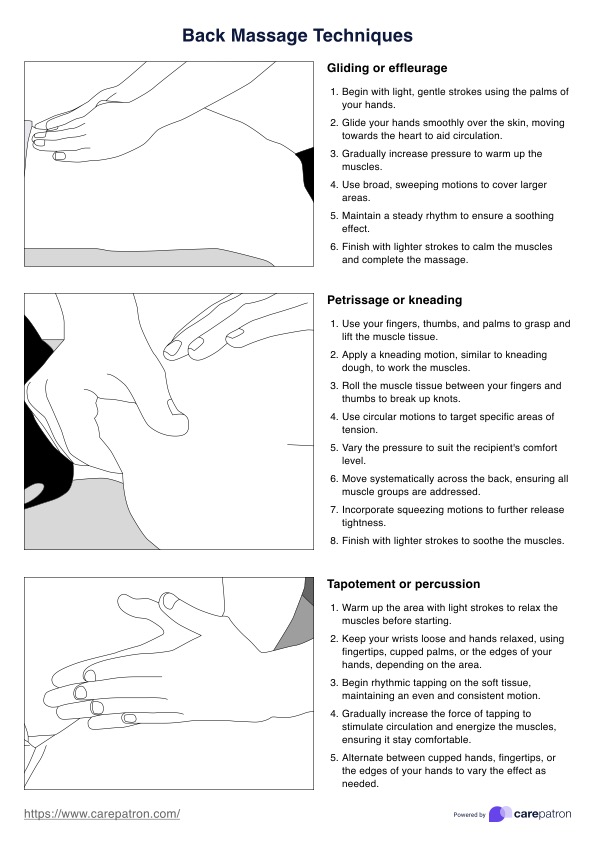 Back Massage Techniques

Gliding or effleurage

1. Begin with light, gentle strokes using the palms of your hands.
2. Glide your hands smoothly over the skin, moving towards the heart to aid circulation.
3. Gradually increase pressure to warm up the muscles.
4. Use broad, sweeping motions to cover larger areas.
5. Maintain a steady rhythm to ensure a soothing effect.
6. Finish with lighter strokes to calm the muscles and complete the massage.

Petrissage or kneading

1. Use your fingers, thumbs, and palms to grasp and lift the muscle tissue.
2. Apply a kneading motion, similar to kneading dough, to work the muscles.
3. Roll the muscle tissue between your fingers and thumbs to break up knots.
4. Use circular motions to target specific areas of tension.
5. Vary the pressure to suit the recipient's comfort level.
6. Move systematically across the back, ensuring all muscle groups are addressed.
7. Incorporate squeezing motions to further release tightness.
8. Finish with lighter strokes to soothe the muscles.

Tapotement or percussion

1. Warm up the area with light strokes to relax the muscles before starting.
2. Keep your wrists loose and hands relaxed, using fingertips, cupped palms, or the edges of your hands, depending on the area.
3. Begin rhythmic tapping on the soft tissue, maintaining an even and consistent motion.
4. Gradually increase the force of tapping to stimulate circulation and energize the muscles, ensuring it stay comfortable.
5. Alternate between cupped hands, fingertips, or the edges of your hands to vary the effect as needed.

https://www.carepatron.com/

Powered by carepatron