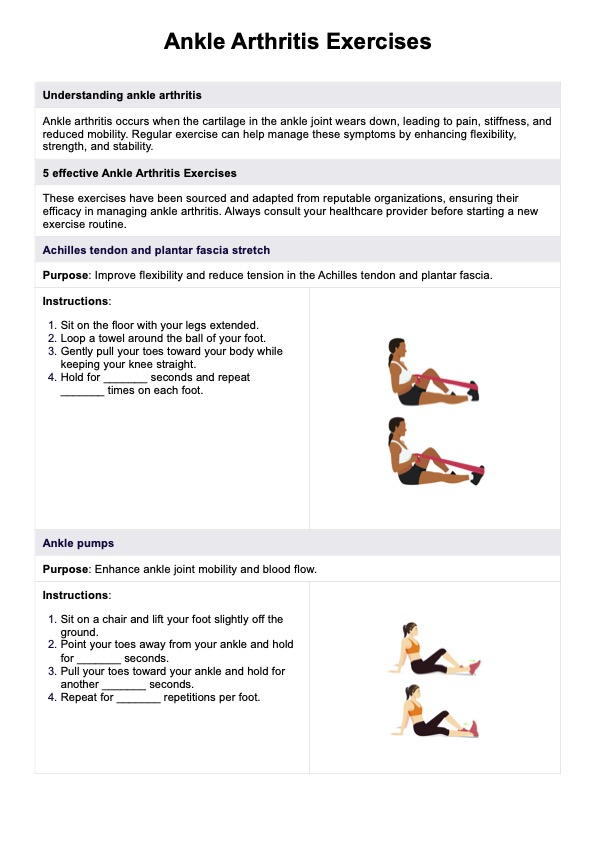 Ankle Arthritis Exercises

Understanding ankle arthritis

Ankle arthritis occurs when the cartilage in the ankle joint wears down, leading to pain, stiffness, and reduced mobility. Regular exercise can help manage these symptoms by enhancing flexibility, strength, and stability.

5 effective Ankle Arthritis Exercises

These exercises have been sourced and adapted from reputable organizations, ensuring their efficacy in managing ankle arthritis. Always consult your healthcare provider before starting a new exercise routine.

Achilles tendon and plantar fascia stretch

Purpose: Improve flexibility and reduce tension in the Achilles tendon and plantar fascia.

Instructions:

1. Sit on the floor with your legs extended.
2. Loop a towel around the ball of your foot.
3. Gently pull your toes toward your body while keeping your knee straight.
4. Hold for _______ seconds and repeat _______ times on each foot.

Ankle pumps

Purpose: Enhance ankle joint mobility and blood flow.

Instructions:

1. Sit on a chair and lift your foot slightly off the ground.
2. Point your toes away from your ankle and hold for _______ seconds.
3. Pull your toes toward your ankle and hold for another _______ seconds.
4. Repeat for _______ repetitions per foot.