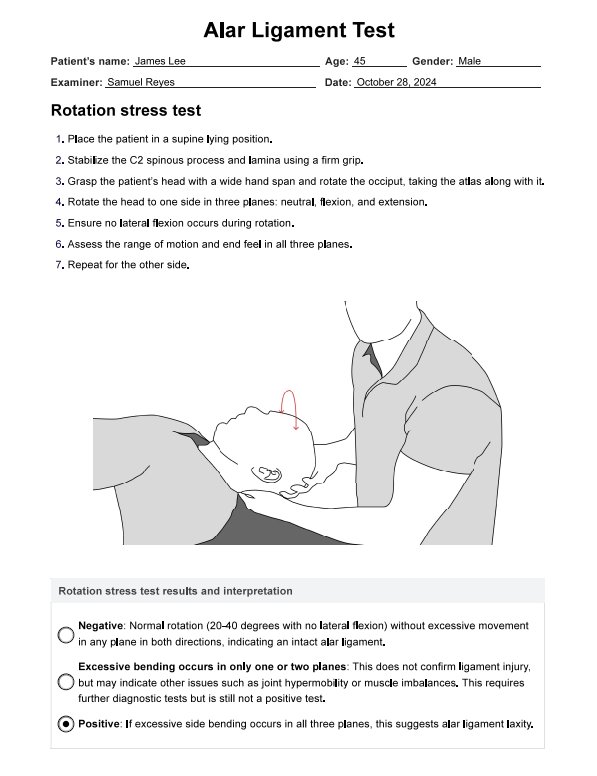 Alar Ligament Test

Patient's name: James Lee Age: 45 Gender: Male

Examiner: Samuel Reyes Date: October 28, 2024

Rotation stress test

1. Place the patient in a supine lying position.
2. Stabilize the C2 spinous process and lamina using a firm grip.
3. Grasp the patient's head with a wide hand span and rotate the occiput, taking the atlas along with it.
4. Rotate the head to one side in three planes: neutral, flexion, and extension.
5. Ensure no lateral flexion occurs during rotation.
6. Assess the range of motion and end feel in all three planes.
7. Repeat for the other side.

Rotation stress test results and interpretation

Negative: Normal rotation (20-40 degrees with no lateral flexion) without excessive movement in any plane in both directions, indicating an intact alar ligament.

Excessive bending occurs in only one or two planes: This does not confirm ligament injury, but may indicate other issues such as joint hypermobility or muscle imbalances. This requires further diagnostic tests but is still not a positive test.

Positive: If excessive side bending occurs in all three planes, this suggests alar ligament laxity.